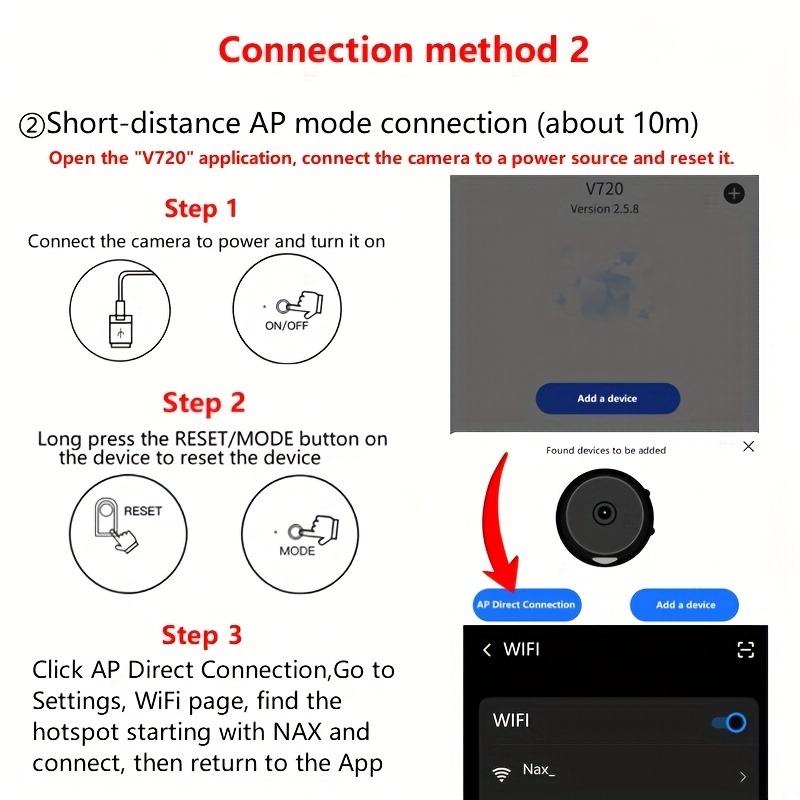 Connection method 2

②Short-distance AP mode connection (about 10m)
Open the "V720" application, connect the camera to a power source and reset it.

Step 1
Connect the camera to power and turn it on

ON/OFF

Step 2
Long press the RESET/MODE button on the device to reset the device

RESET

MODE

Step 3
Click AP Direct Connection,Go to Settings, WiFi page, find the hotspot starting with NAX and connect, then return to the App

V720
Version 2.5.8

Add a device

Found devices to be added

AP Direct Connection

Add a device

WIFI

WIFI

Nax_