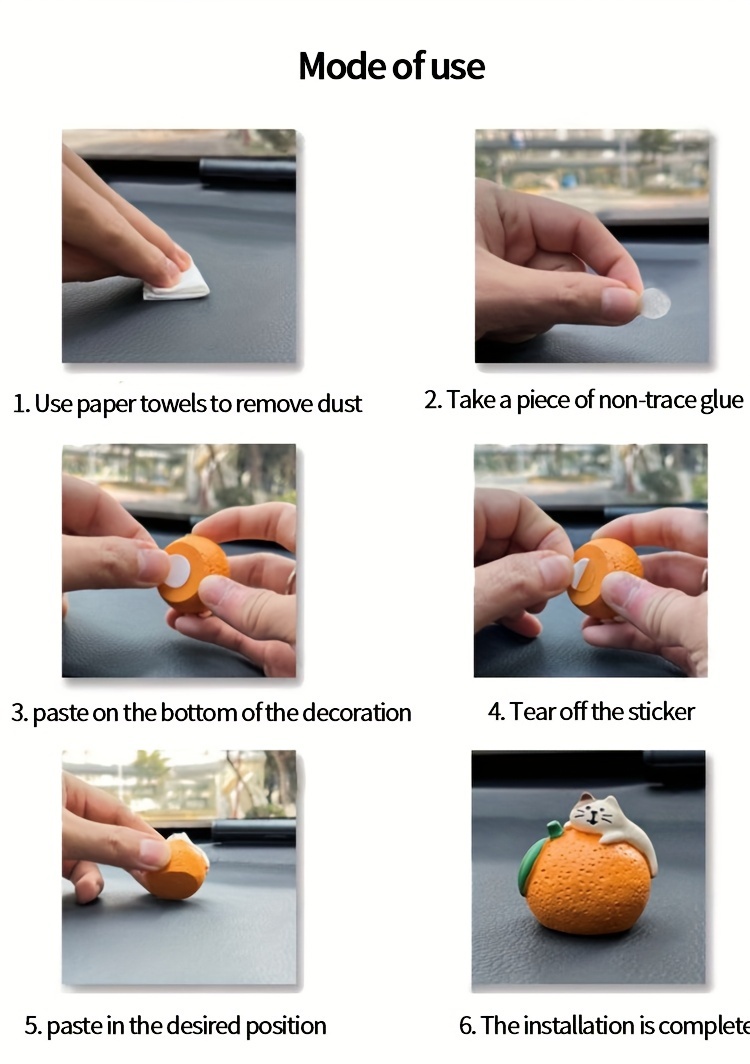 Mode of use

1. Use paper towels to remove dust

2. Take a piece of non-trace glue

3. paste on the bottom of the decoration

4. Tear off the sticker

5. paste in the desired position

6. The installation is complete