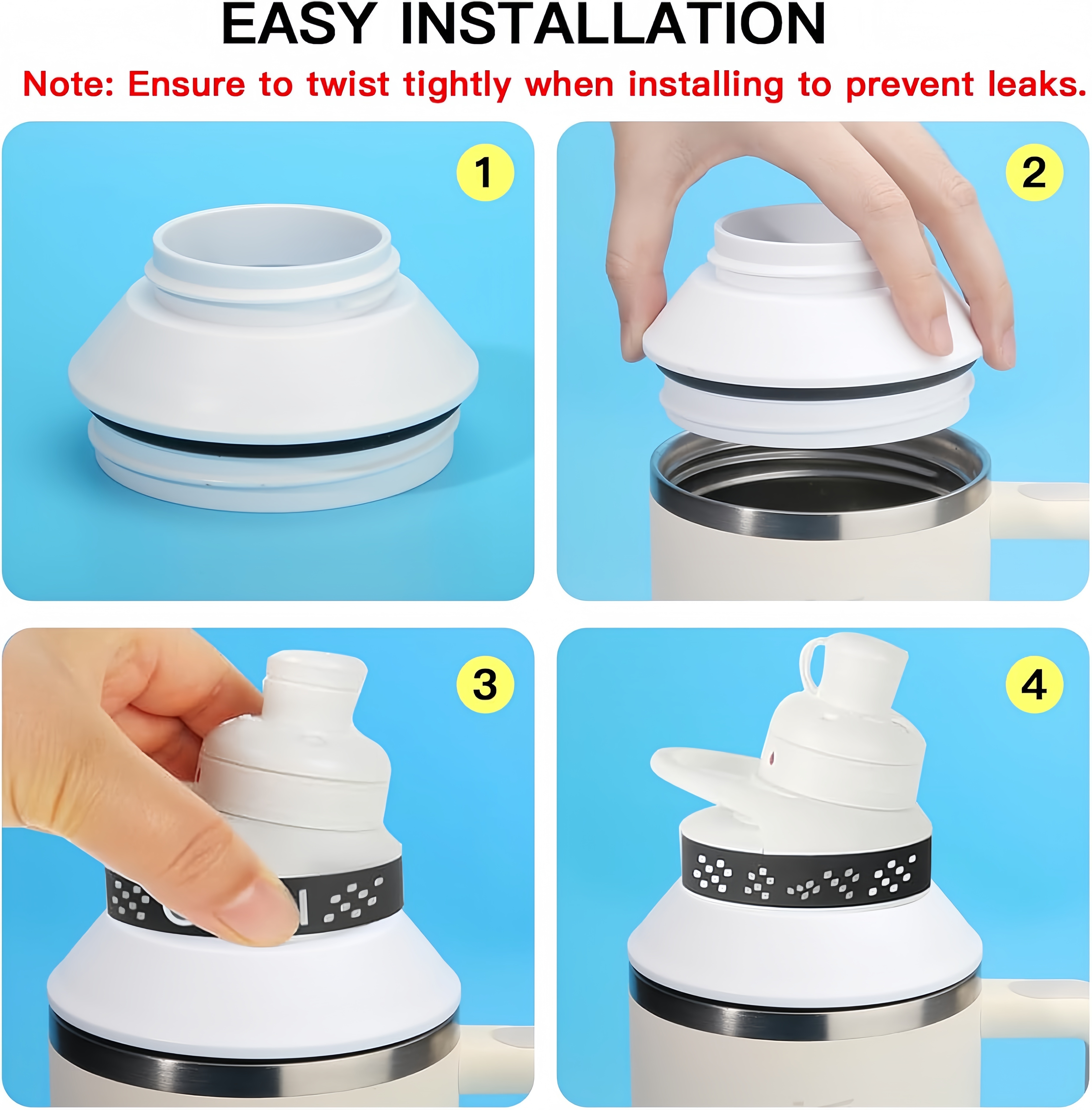 EASY INSTALLATION

Note: Ensure to twist tightly when installing to prevent leaks.

1

2

3

4