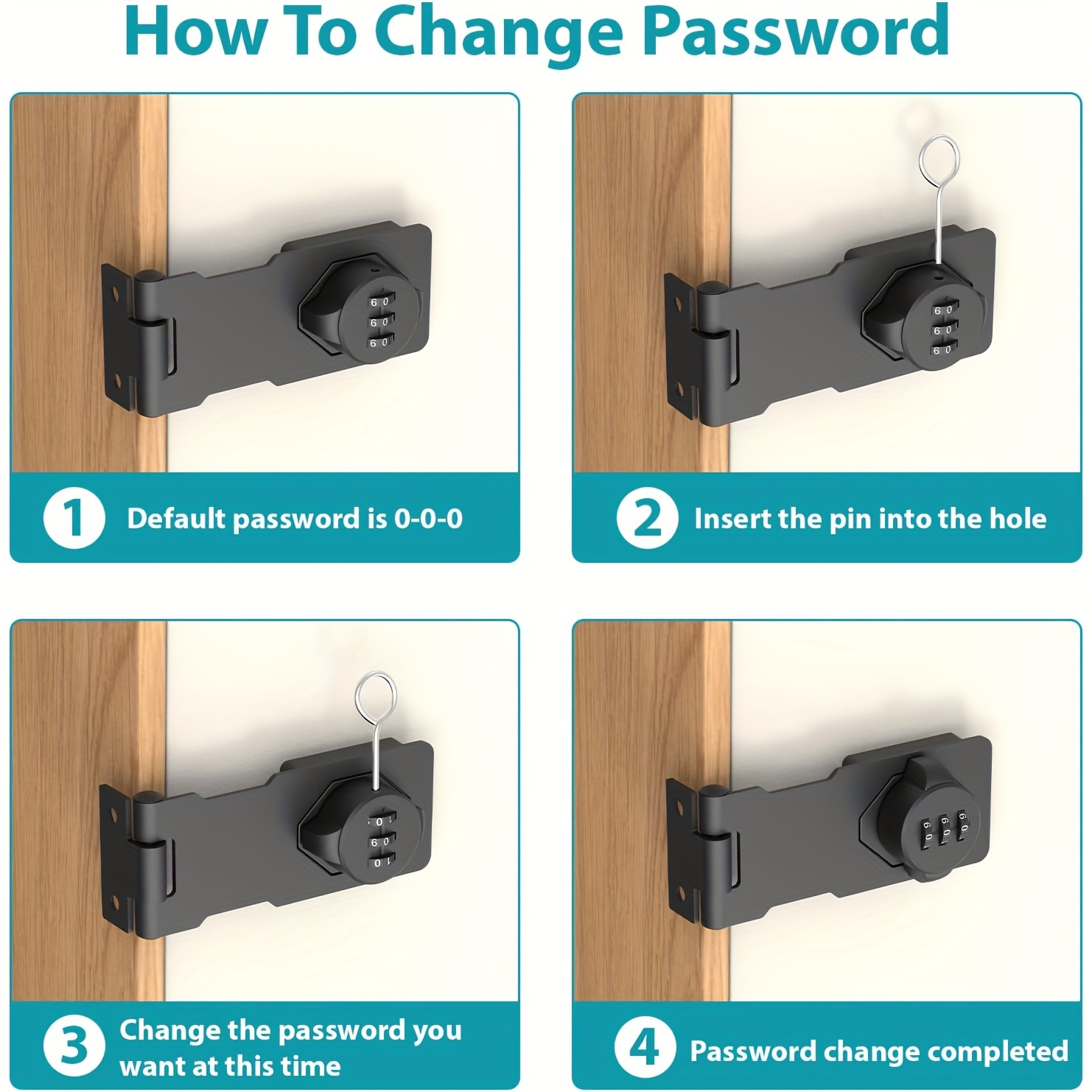 How To Change Password

1 Default password is 0-0-0

2 Insert the pin into the hole

3 Change the password you want at this time

4 Password change completed