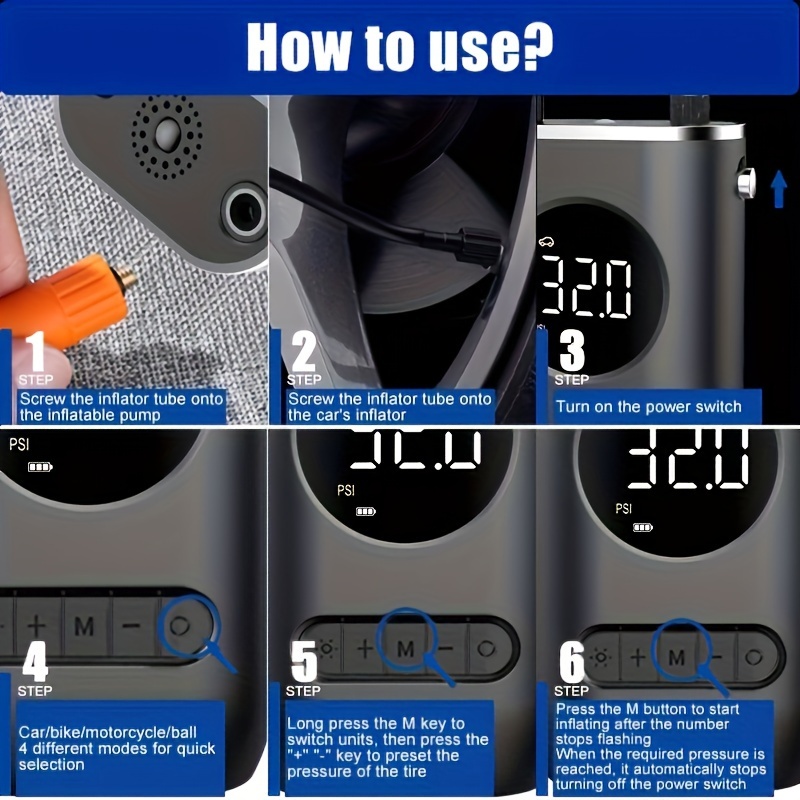 How to use?

1
STEP
Screw the inflator tube onto the inflatable pump

2
STEP
Screw the inflator tube onto the car's inflator

32.0
3
STEP
Turn on the power switch

PSI
+ M −
4
STEP
Car/bike/motorcycle/ball 4 different modes for quick selection

PSI
+ M −
5
STEP
Long press the M key to switch units, then press the "+" "-" key to preset the pressure of the tire

32.0
PSI
+ M −
6
STEP
Press the M button to start inflating after the number stops flashing
When the required pressure is reached, it automatically stops turning off the power switch