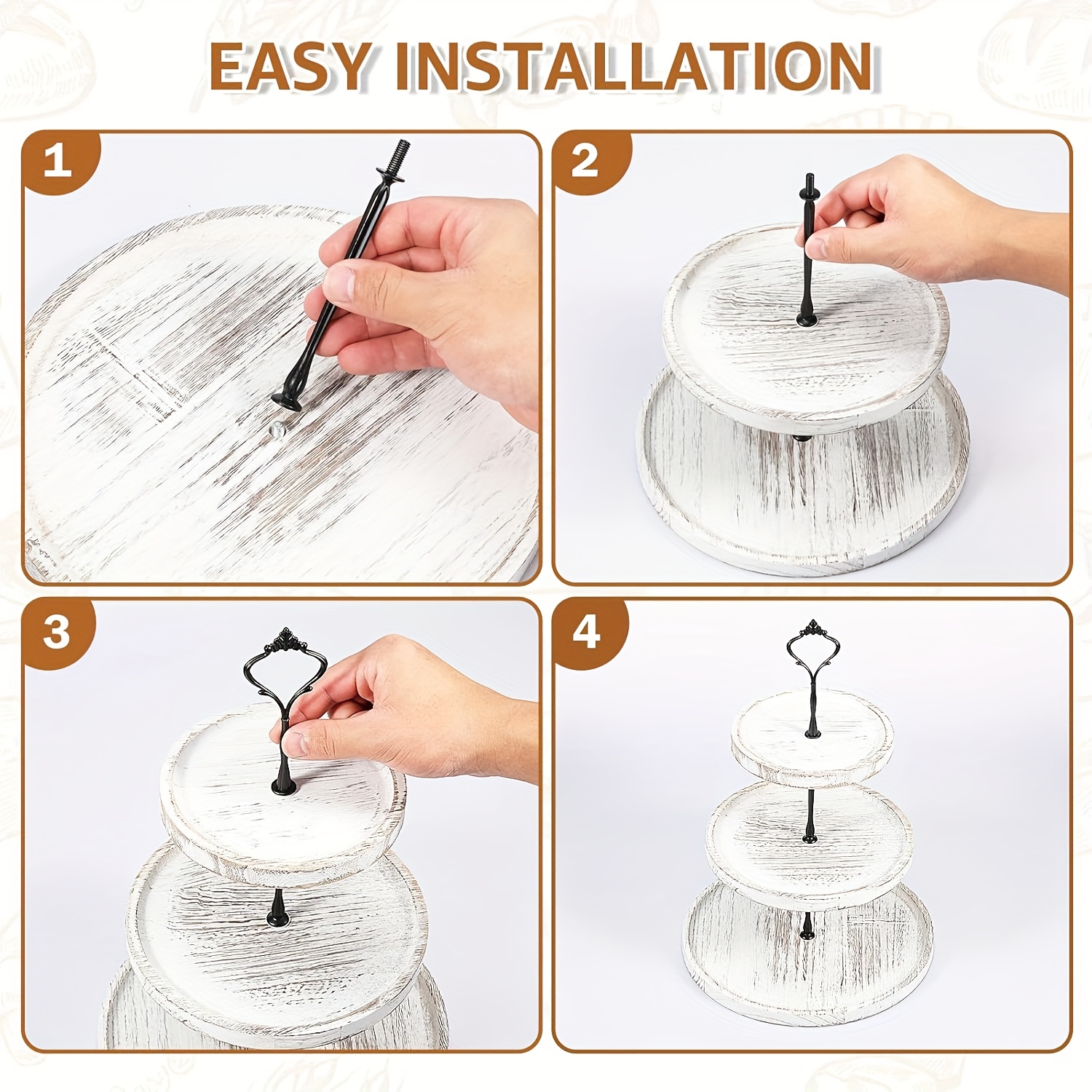 EASY INSTALLATION

1

2

3

4