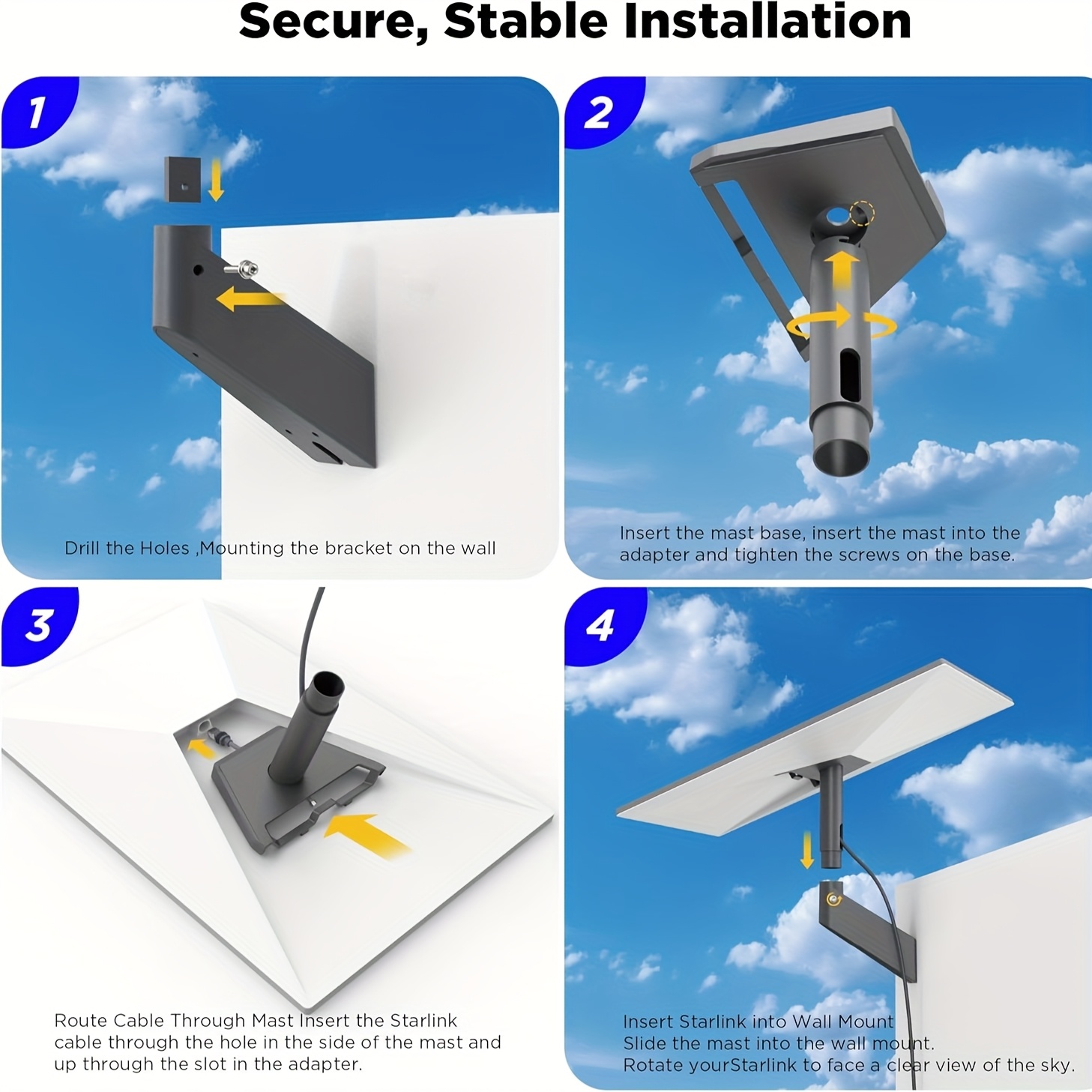 Secure, Stable Installation

1

Drill the Holes ,Mounting the bracket on the wall

2

Insert the mast base, insert the mast into the adapter and tighten the screws on the base.

3

Route Cable Through Mast Insert the Starlink cable through the hole in the side of the mast and up through the slot in the adapter.

4

Insert Starlink into Wall Mount
Slide the mast into the wall mount.
Rotate yourStarlink to face a clear view of the sky.