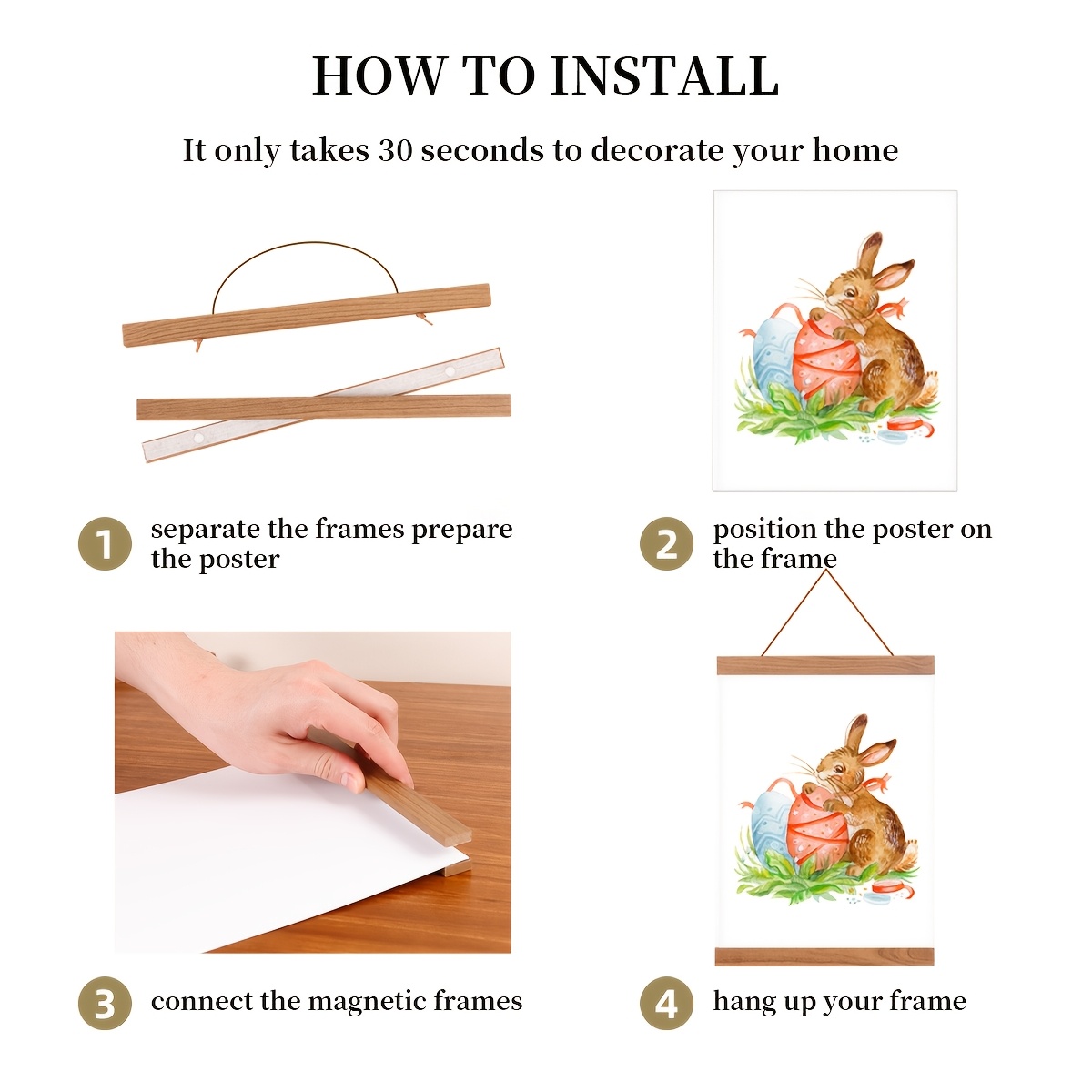 HOW TO INSTALL

It only takes 30 seconds to decorate your home

1 separate the frames prepare the poster

2 position the poster on the frame

3 connect the magnetic frames

4 hang up your frame