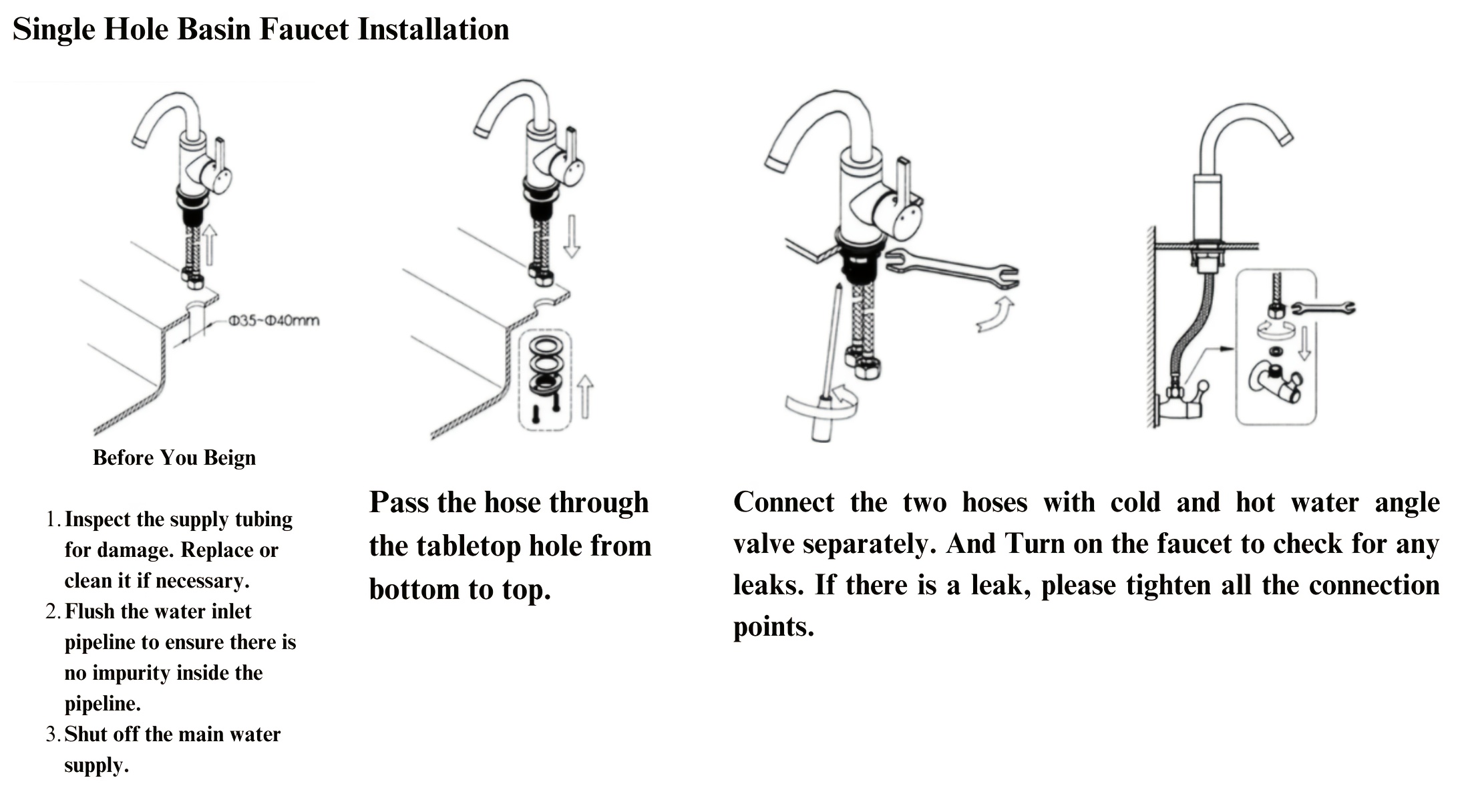 Single Hole Basin Faucet Installation

Φ35~Φ40mm

Before You Beign

1. Inspect the supply tubing for damage. Replace or clean it if necessary.
2. Flush the water inlet pipeline to ensure there is no impurity inside the pipeline.
3. Shut off the main water supply.

Pass the hose through the tabletop hole from bottom to top.

Connect the two hoses with cold and hot water angle valve separately. And Turn on the faucet to check for any leaks. If there is a leak, please tighten all the connection points.