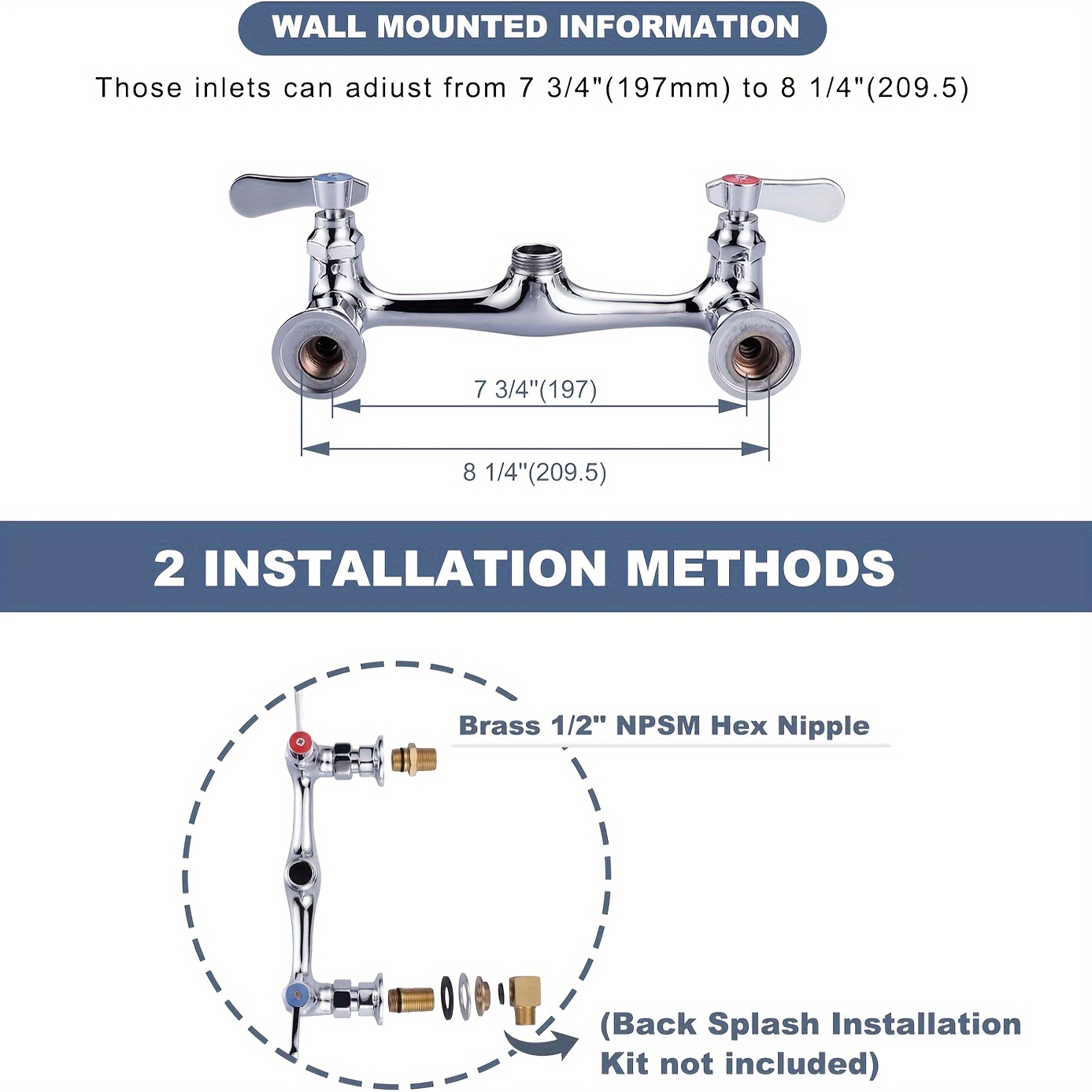 WALL MOUNTED INFORMATION

Those inlets can adiust from 7 3/4"(197mm) to 8 1/4"(209.5)

7 3/4"(197)

8 1/4"(209.5)

2 INSTALLATION METHODS

Brass 1/2" NPSM Hex Nipple

(Back Splash Installation Kit not included)