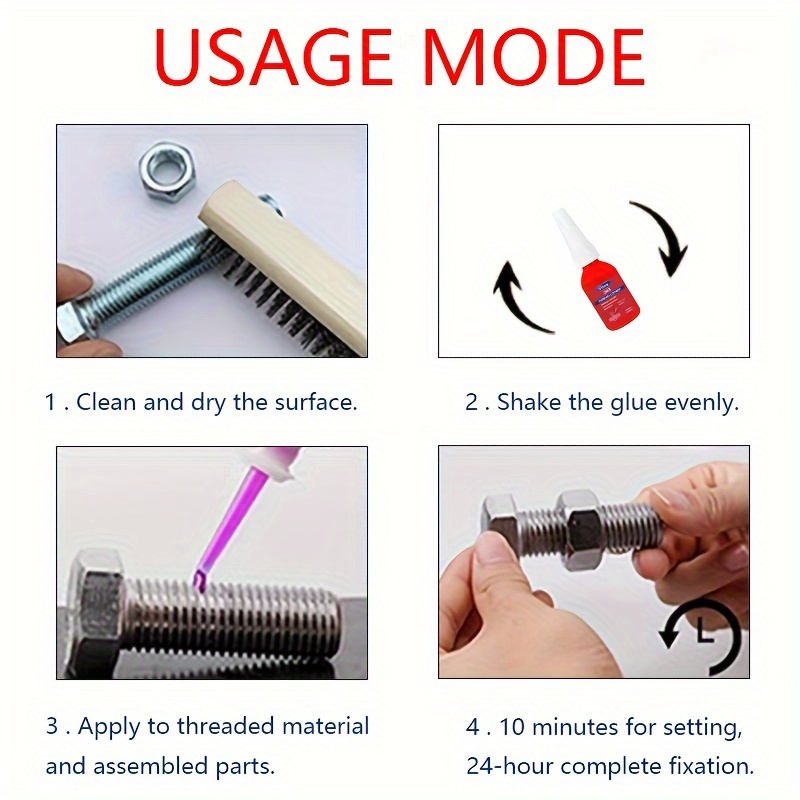 USAGE MODE

1 . Clean and dry the surface.

2 . Shake the glue evenly.

3 . Apply to threaded material and assembled parts.

4 . 10 minutes for setting, 24-hour complete fixation.