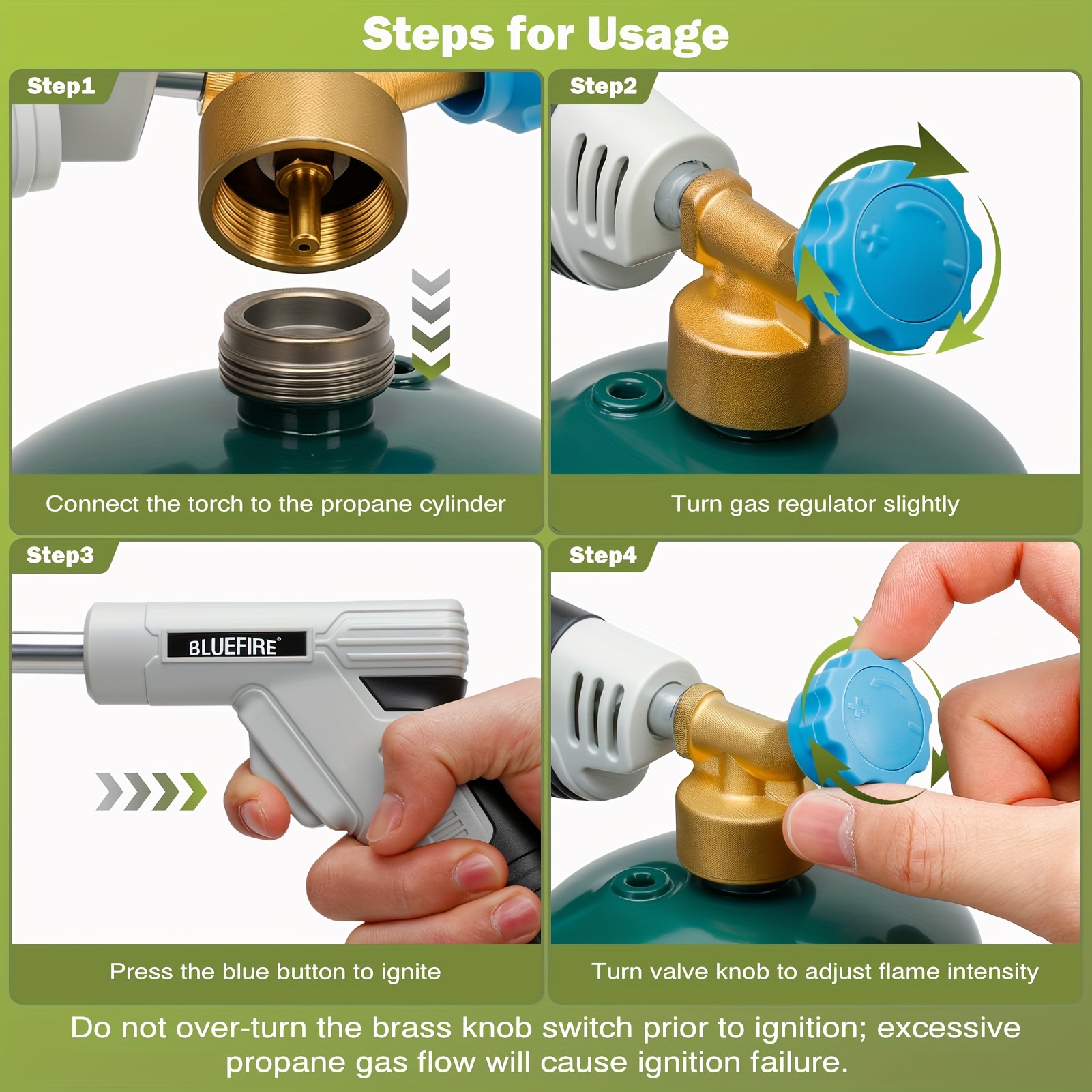 Steps for Usage

Step1

Connect the torch to the propane cylinder

Step2

Turn gas regulator slightly

Step3

BLUEFIRE®

Press the blue button to ignite

Step4

Turn valve knob to adjust flame intensity

Do not over-turn the brass knob switch prior to ignition; excessive propane gas flow will cause ignition failure.