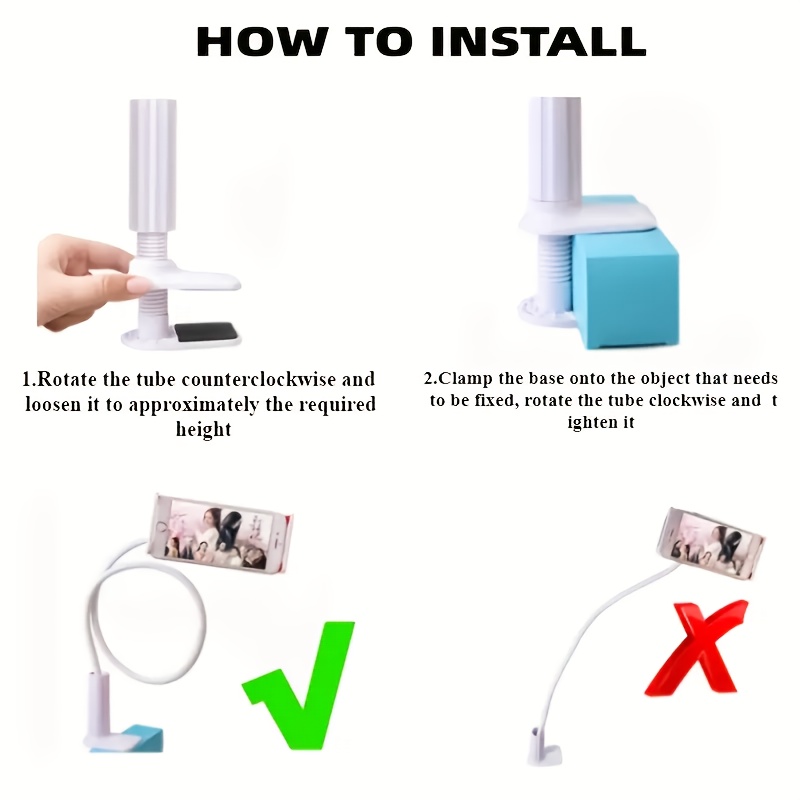 HOW TO INSTALL

1.Rotate the tube counterclockwise and loosen it to approximately the required height

2.Clamp the base onto the object that needs to be fixed, rotate the tube clockwise and t ighten it