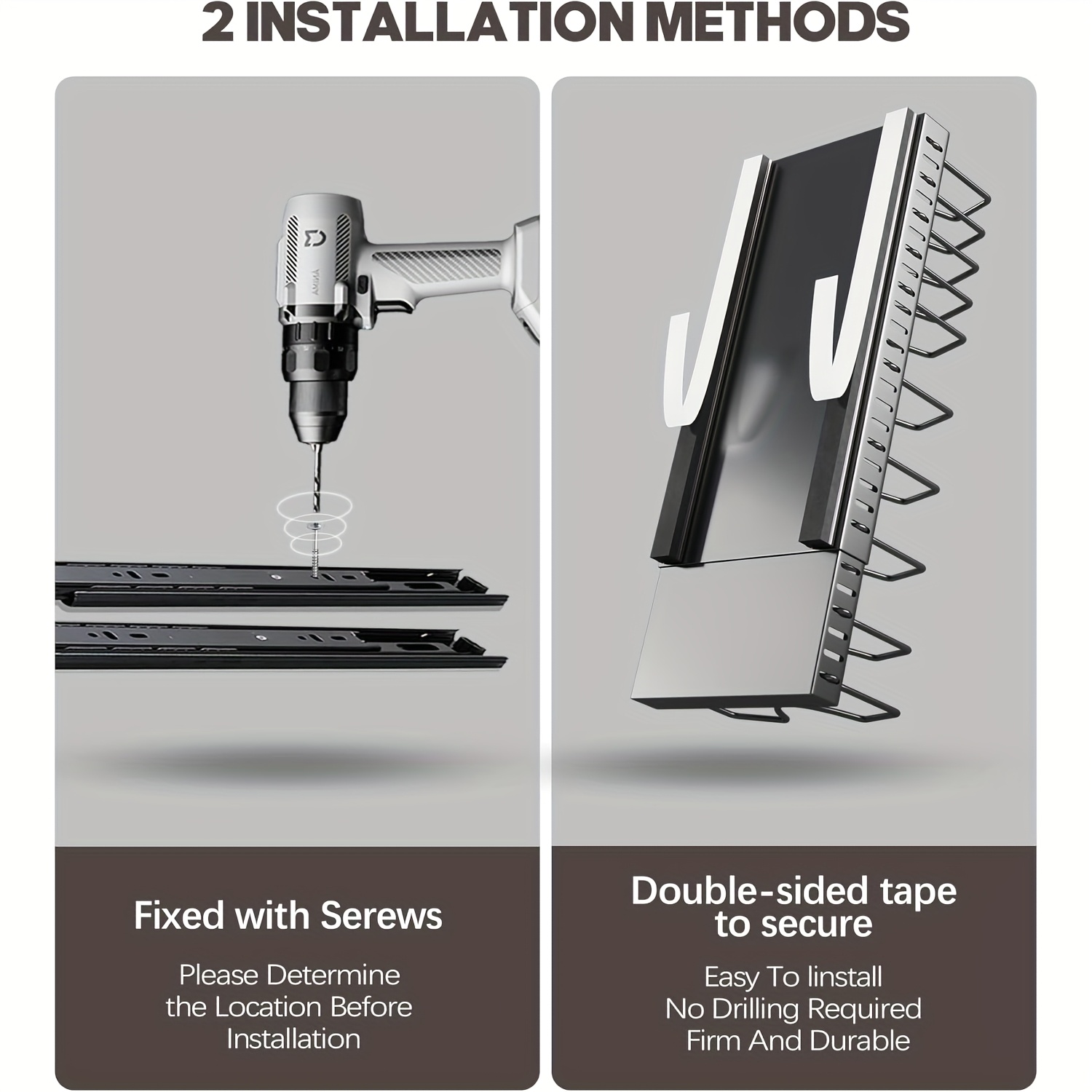 2 INSTALLATION METHODS

Fixed with Serews

Please Determine the Location Before Installation

Double-sided tape to secure

Easy To Iinstall
No Drilling Required
Firm And Durable