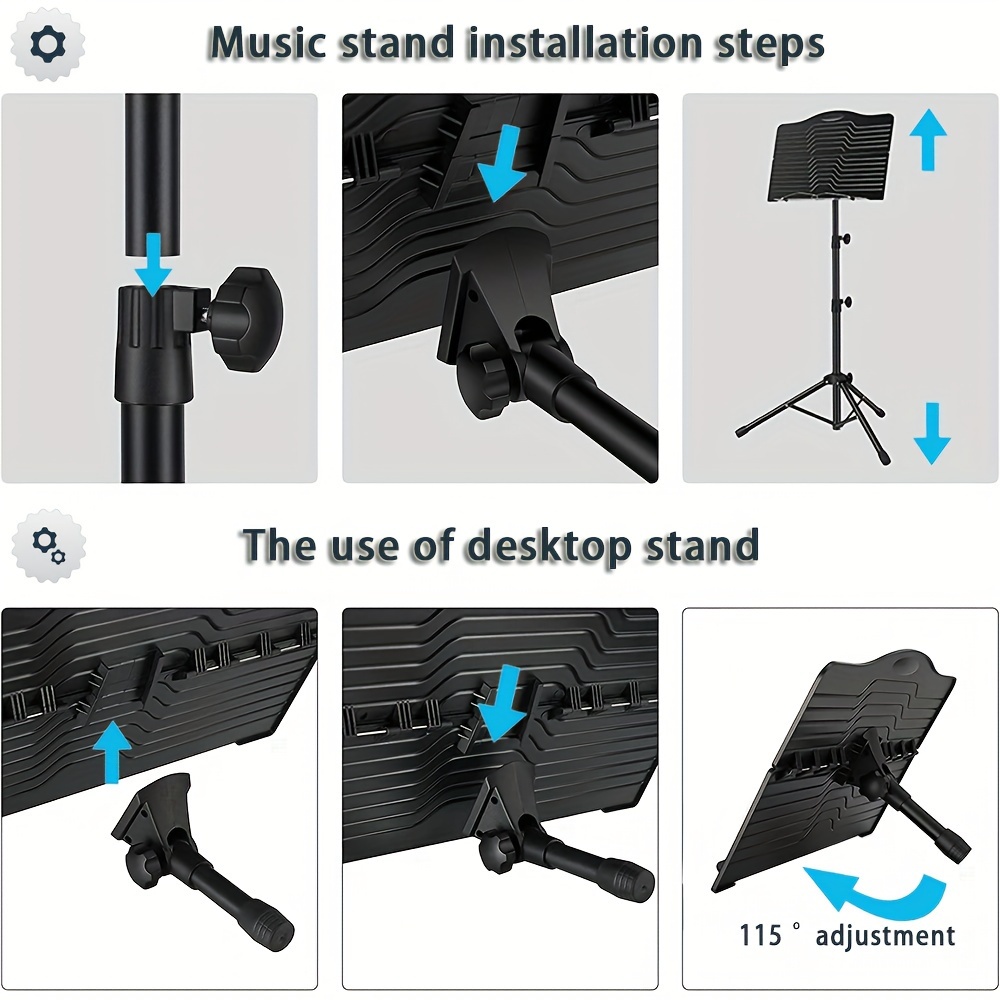 Music stand installation steps

The use of desktop stand

115 ° adjustment