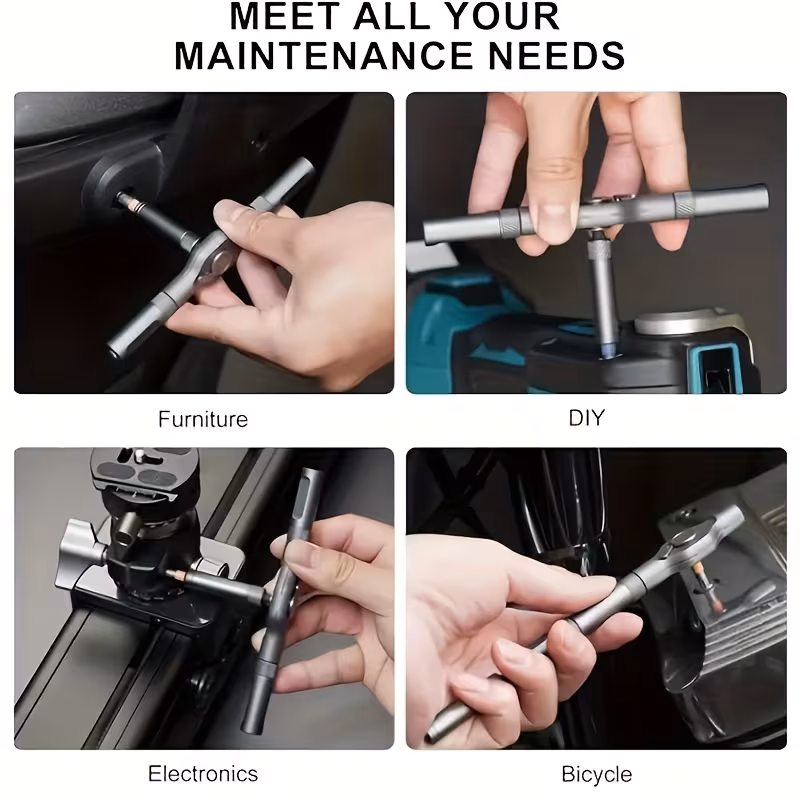 MEET ALL YOUR MAINTENANCE NEEDS

Furniture

DIY

Electronics

Bicycle