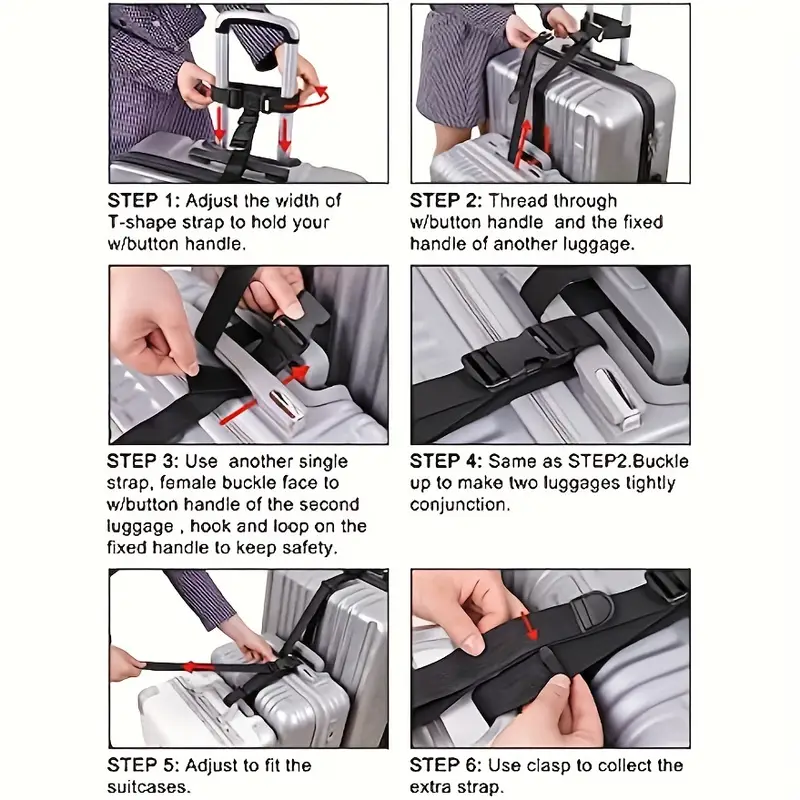 STEP 1: Adjust the width of T-shape strap to hold your w/button handle.

STEP 2: Thread through w/button handle and the fixed handle of another luggage.

STEP 3: Use another single strap, female buckle face to w/button handle of the second luggage , hook and loop on the fixed handle to keep safety.

STEP 4: Same as STEP2.Buckle up to make two luggages tightly conjunction.

STEP 5: Adjust to fit the suitcases.

STEP 6: Use clasp to collect the extra strap.