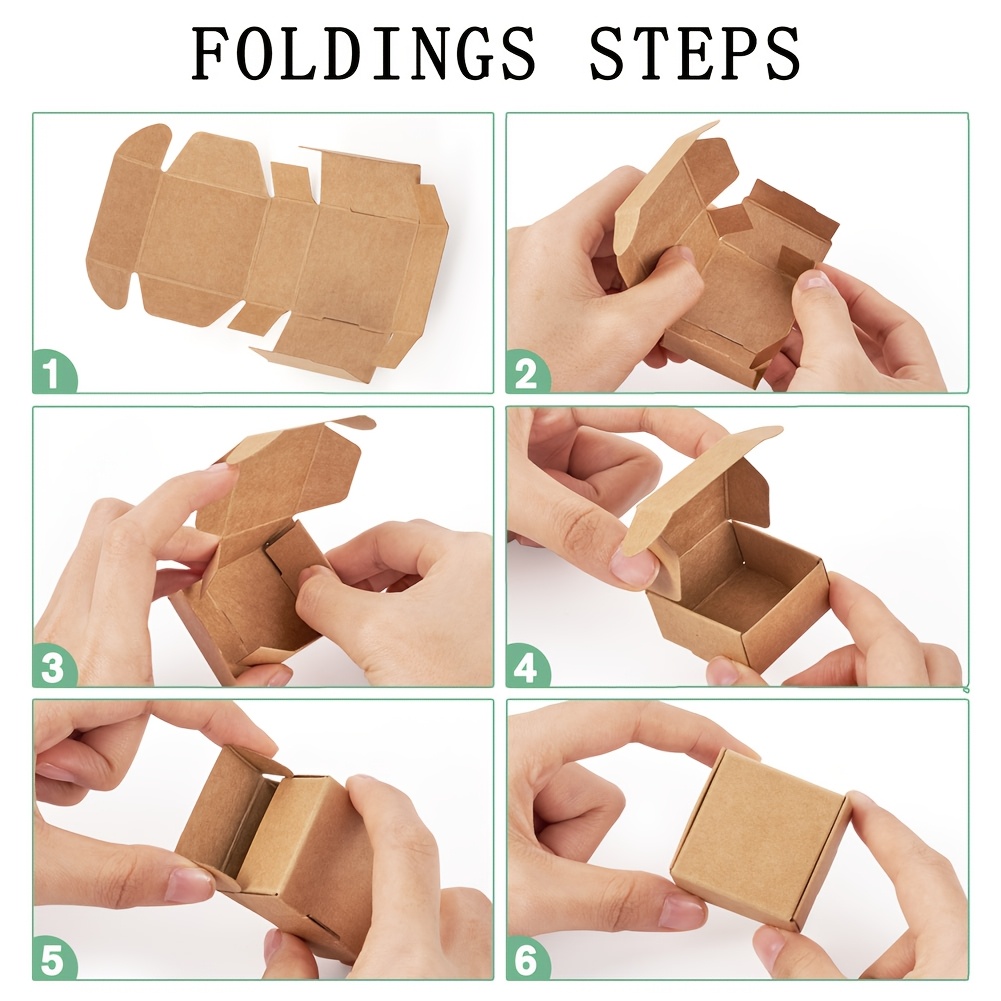 FOLDINGS STEPS

1

2

3

4

5

6