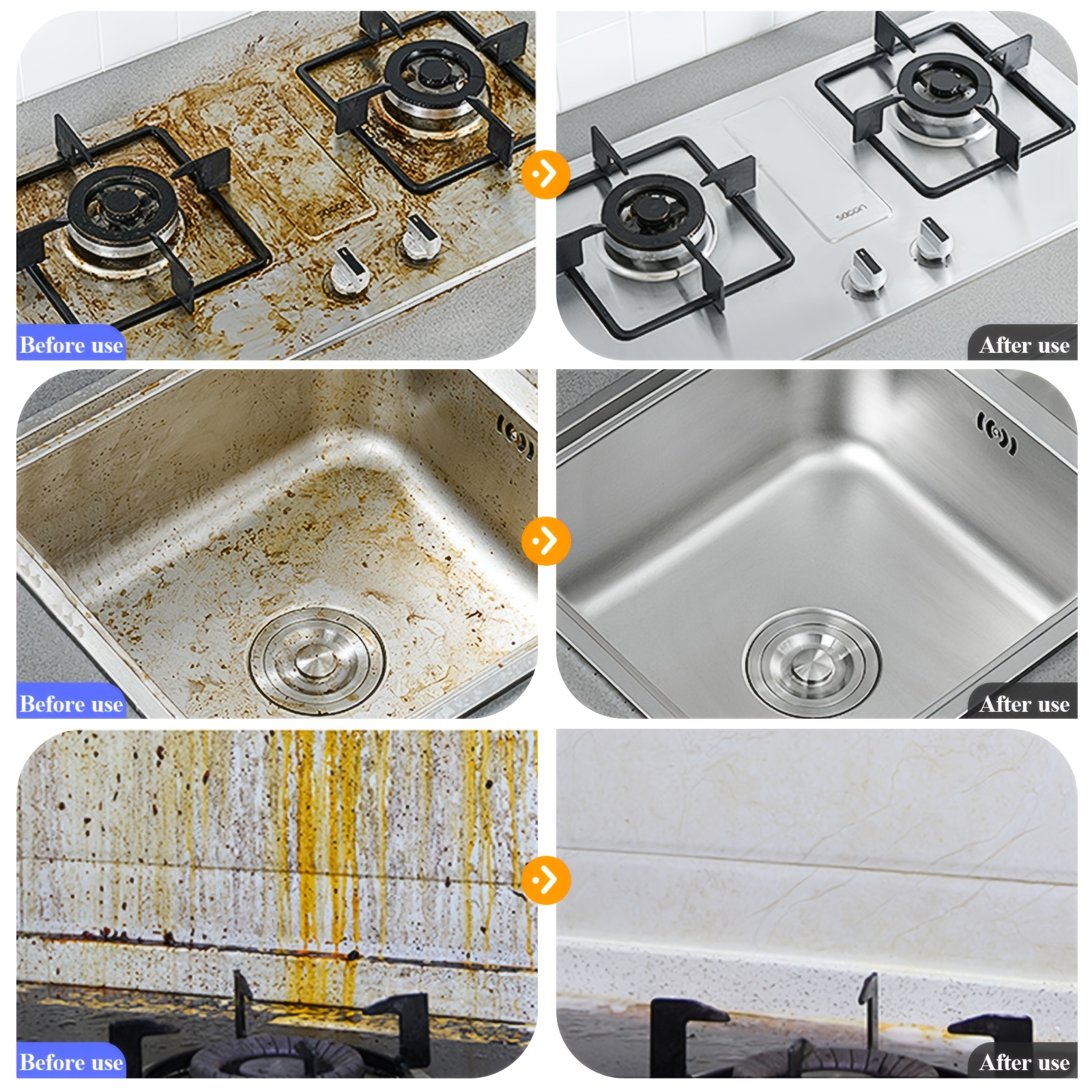 Before use

After use

Before use

After use

Before use

After use