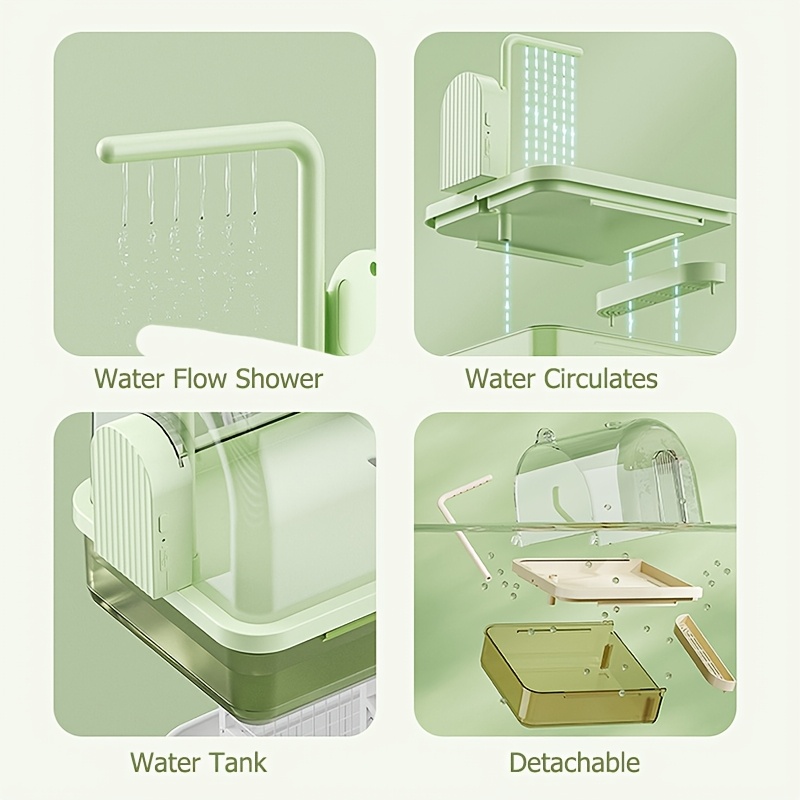 Water Flow Shower

Water Circulates

Water Tank

Detachable