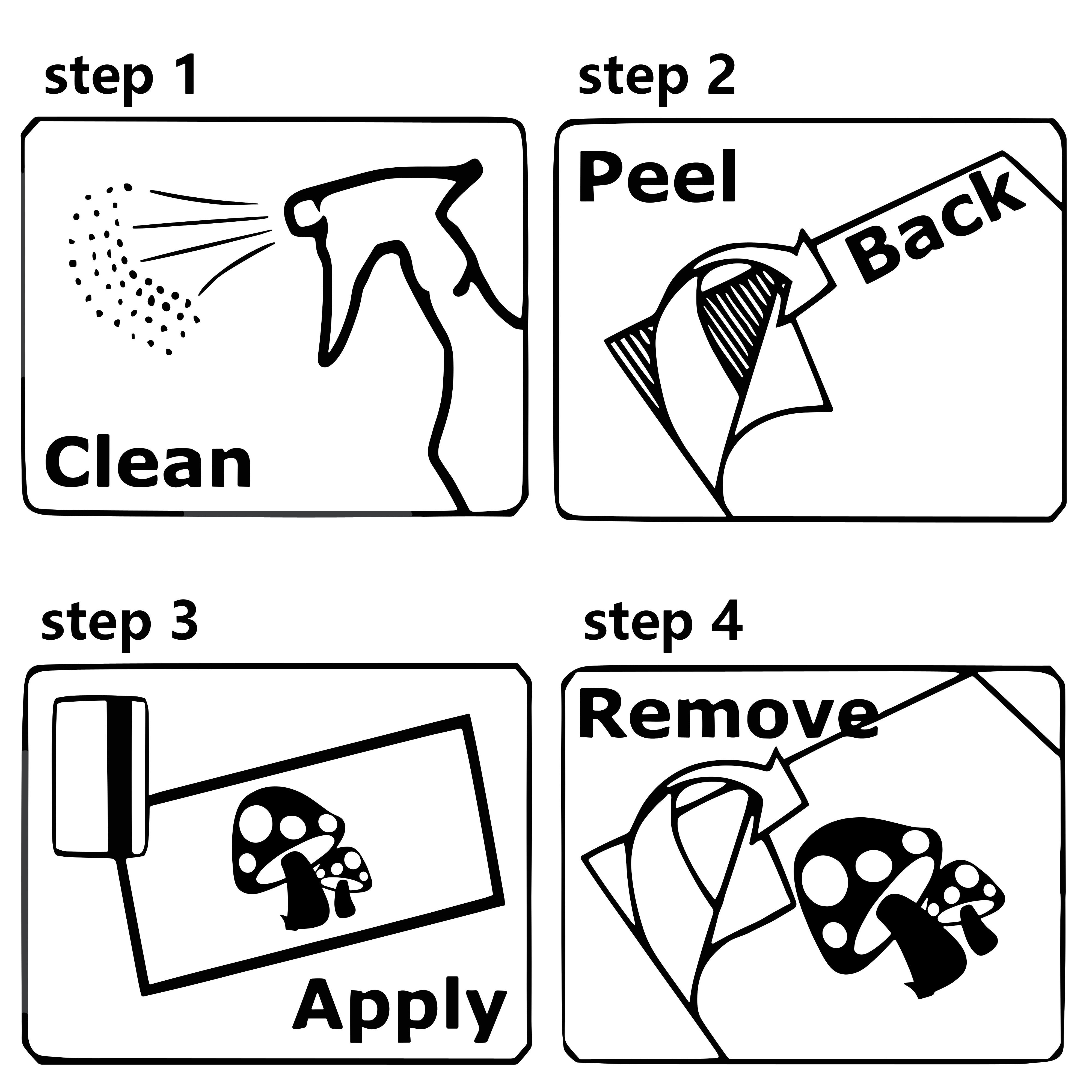 step 1

Clean

step 2

Peel

Back

step 3

Apply

step 4

Remove