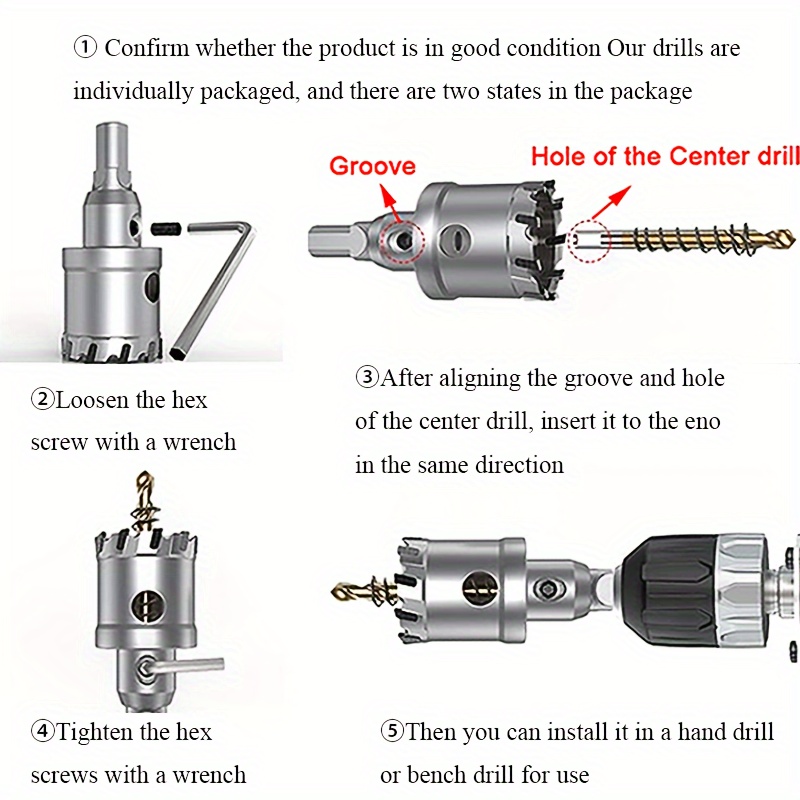 ① Confirm whether the product is in good condition Our drills are individually packaged, and there are two states in the package

Groove

Hole of the Center drill

②Loosen the hex screw with a wrench

③After aligning the groove and hole of the center drill, insert it to the eno in the same direction

④Tighten the hex screws with a wrench

⑤Then you can install it in a hand drill or bench drill for use