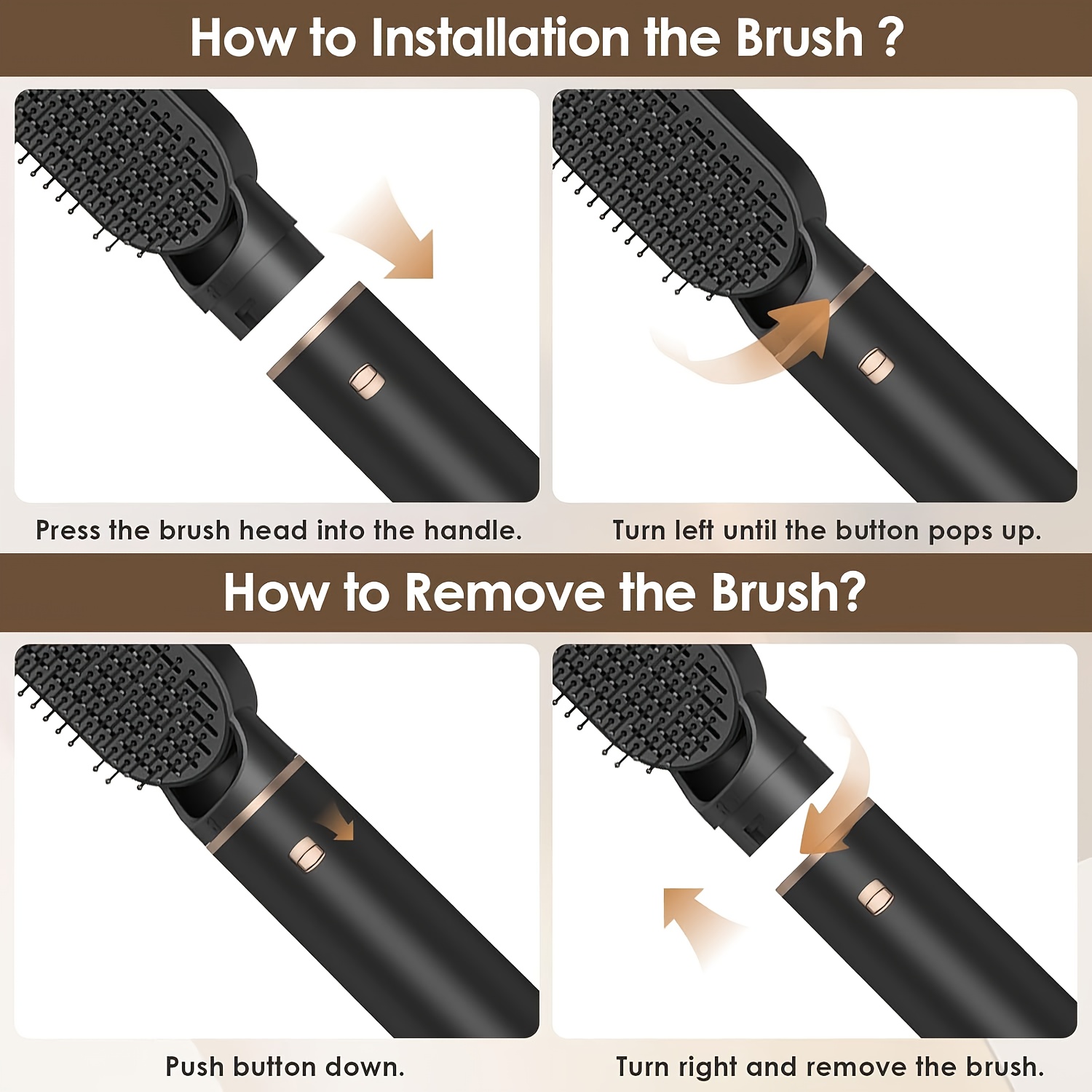 How to Installation the Brush ?

Press the brush head into the handle.

Turn left until the button pops up.

How to Remove the Brush?

Push button down.

Turn right and remove the brush.