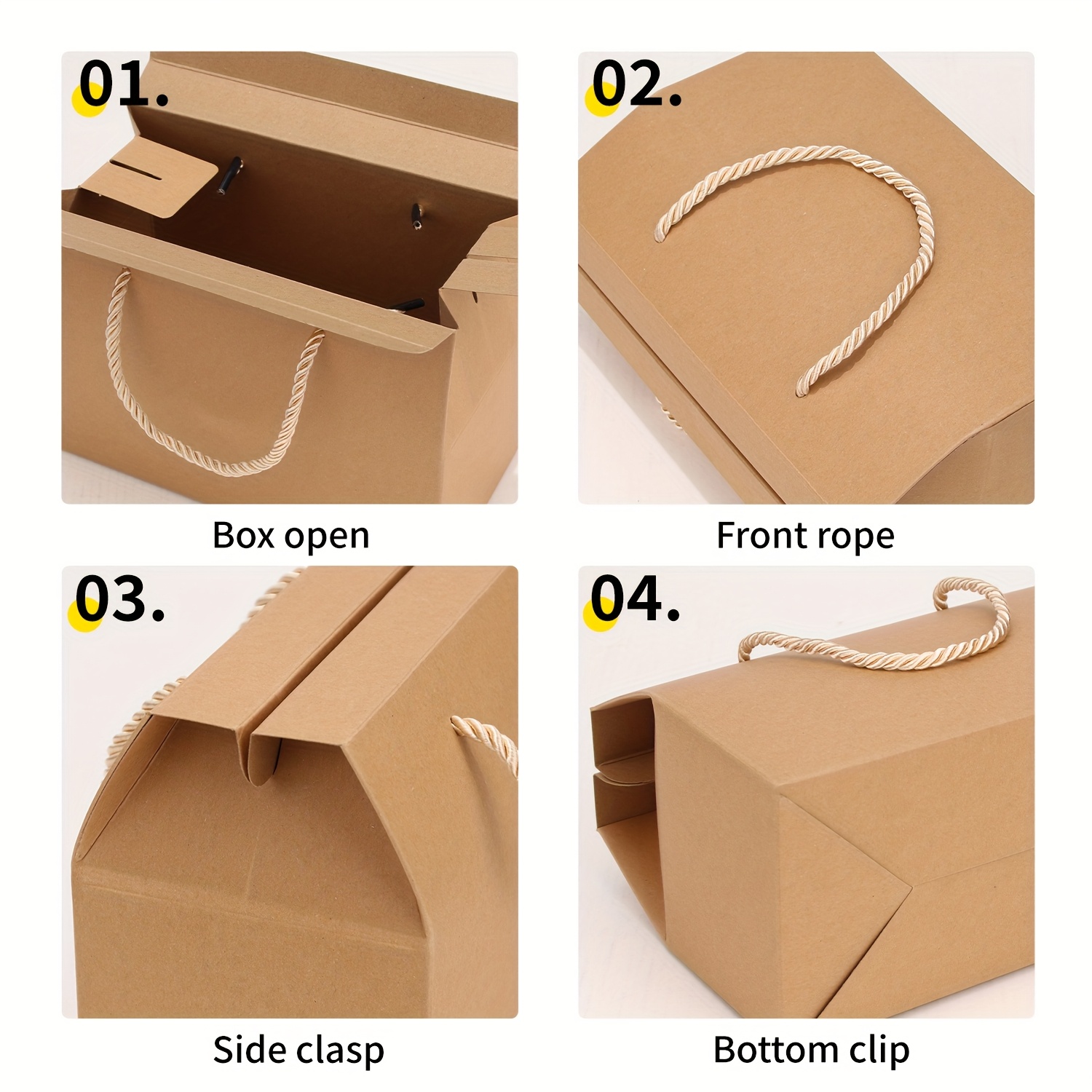 01.

Box open

02.

Front rope

03.

Side clasp

04.

Bottom clip