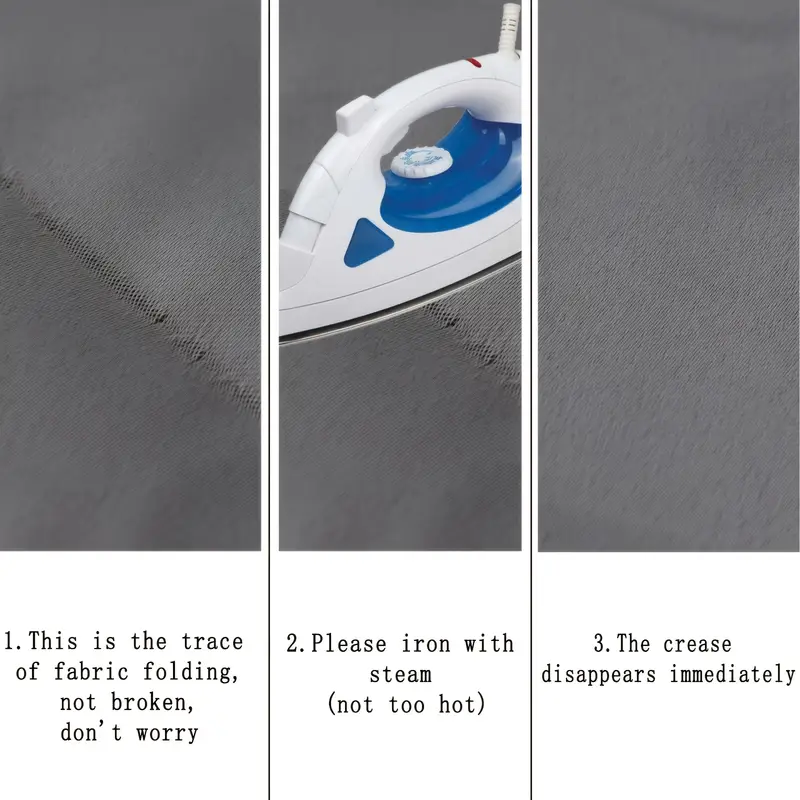 1. This is the trace of fabric folding, not broken, don't worry

2. Please iron with steam (not too hot)

3. The crease disappears immediately