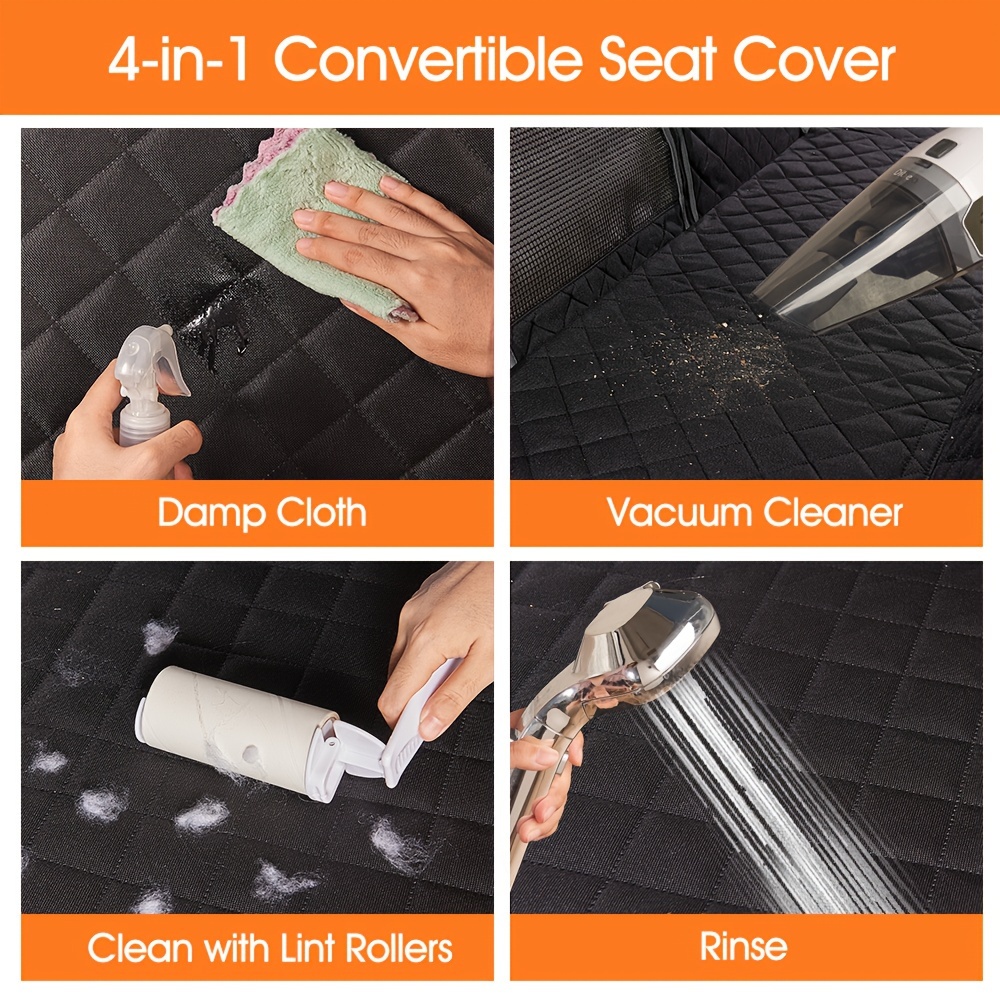 4-in-1 Convertible Seat Cover

Damp Cloth

Vacuum Cleaner

Clean with Lint Rollers

Rinse