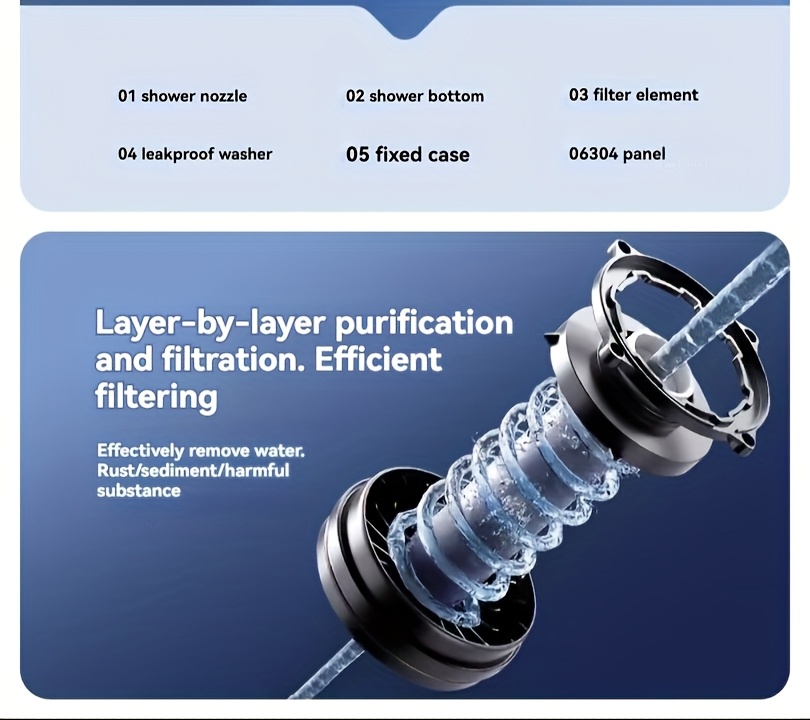 01 shower nozzle

02 shower bottom

03 filter element

04 leakproof washer

05 fixed case

06304 panel

Layer-by-layer purification and filtration. Efficient filtering

Effectively remove water. Rust/sediment/harmful substance