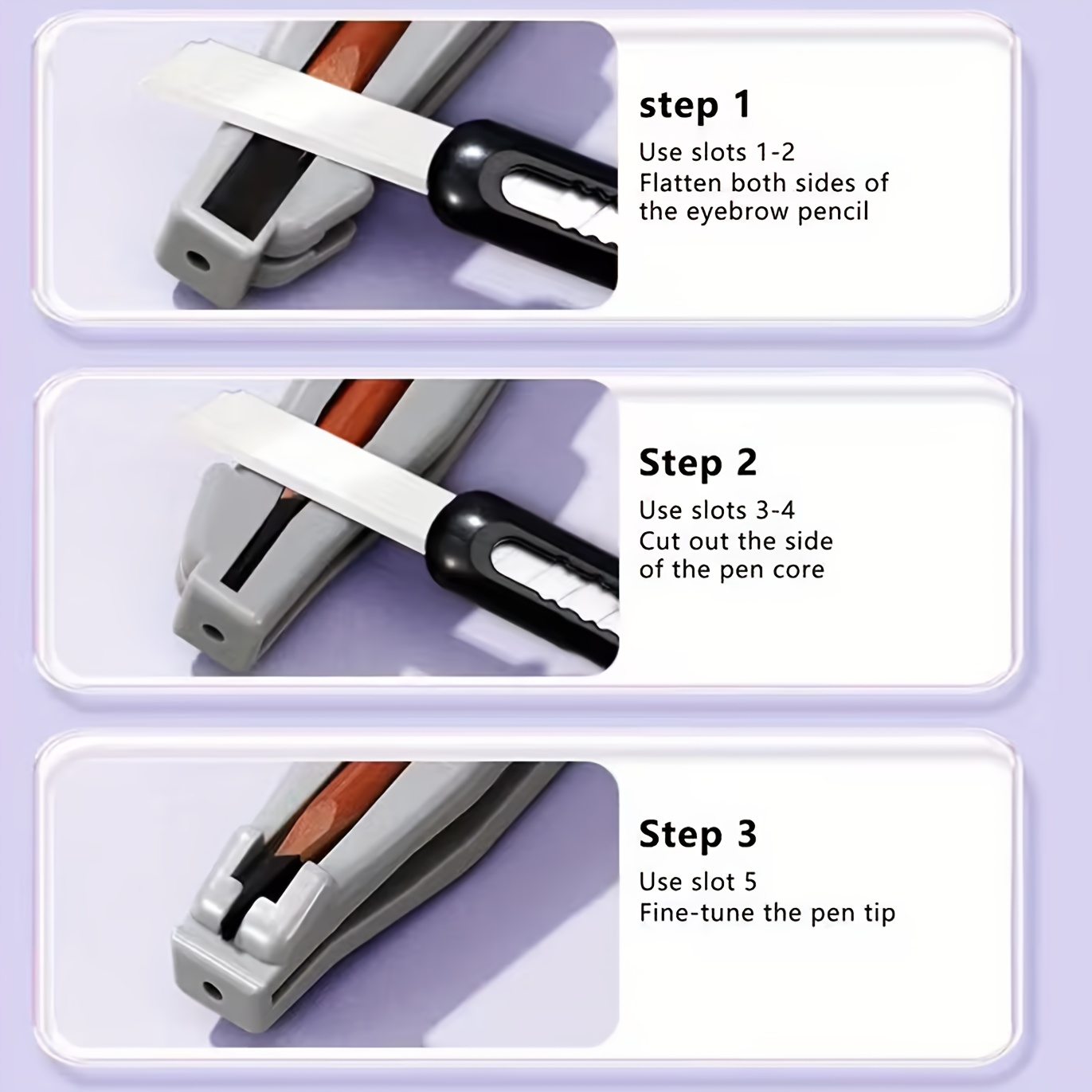 step 1
Use slots 1-2
Flatten both sides of the eyebrow pencil

Step 2
Use slots 3-4
Cut out the side of the pen core

Step 3
Use slot 5
Fine-tune the pen tip