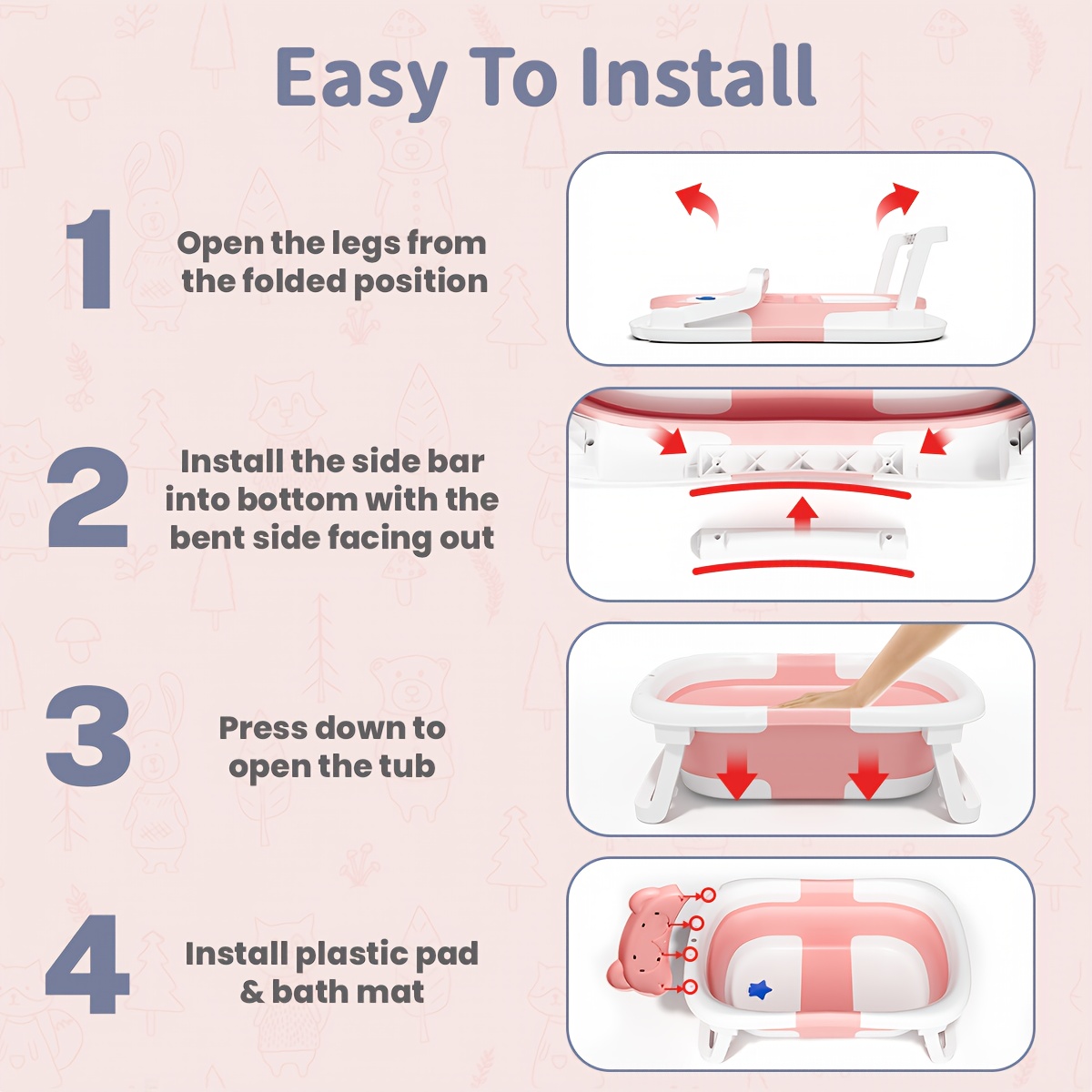 Easy To Install

1

Open the legs from the folded position

2

Install the side bar into bottom with the bent side facing out

3

Press down to open the tub

4

Install plastic pad & bath mat