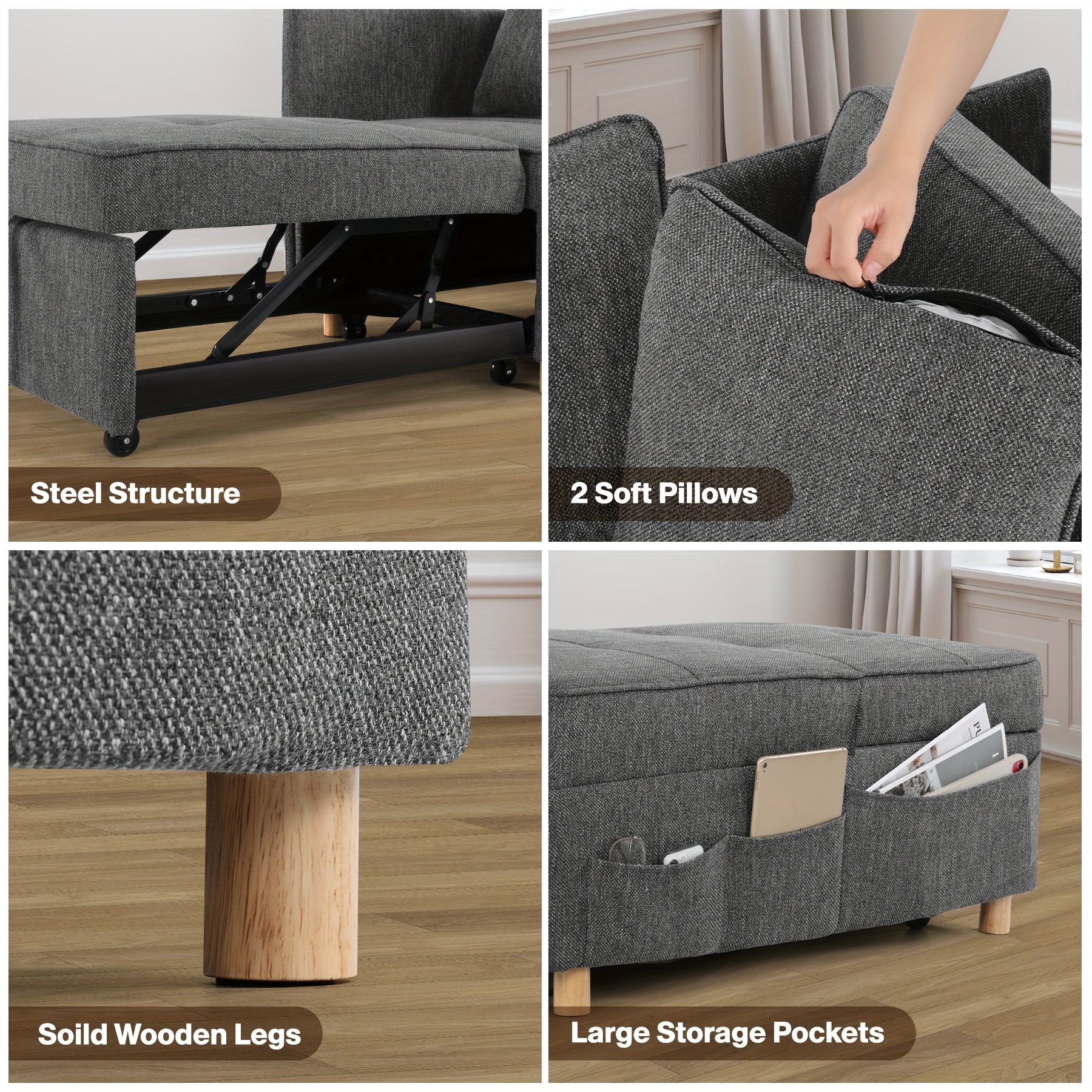 Steel Structure

2 Soft Pillows

Soild Wooden Legs

Large Storage Pockets