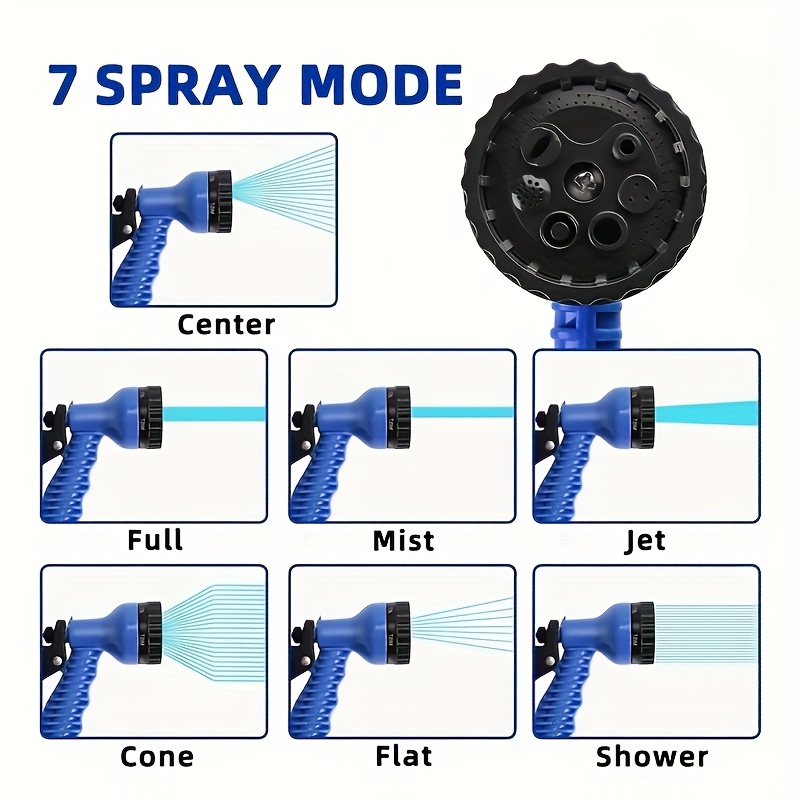 7 SPRAY MODE

Center

Full

Mist

Jet

Cone

Flat

Shower