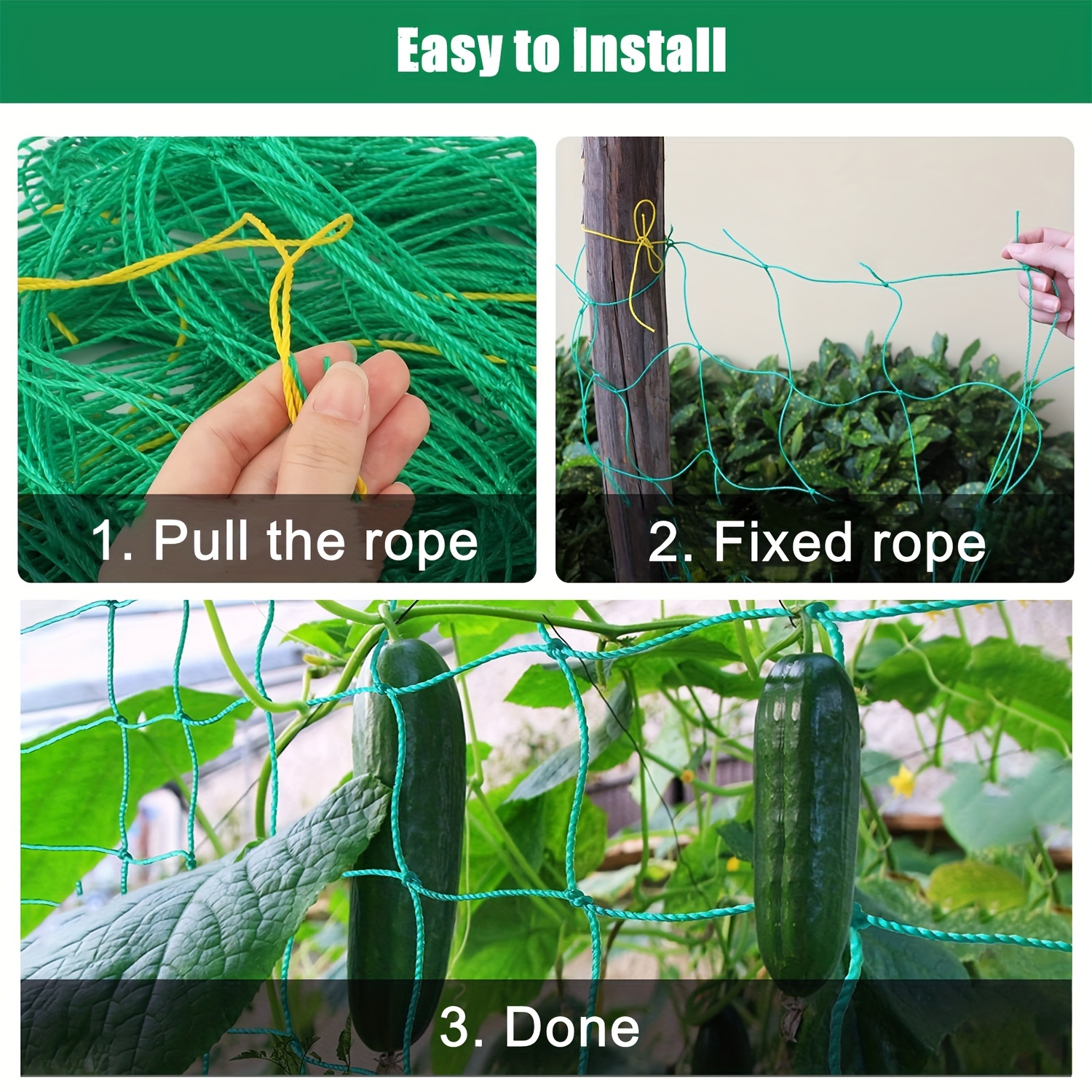 Easy to Install

1. Pull the rope

2. Fixed rope

3. Done