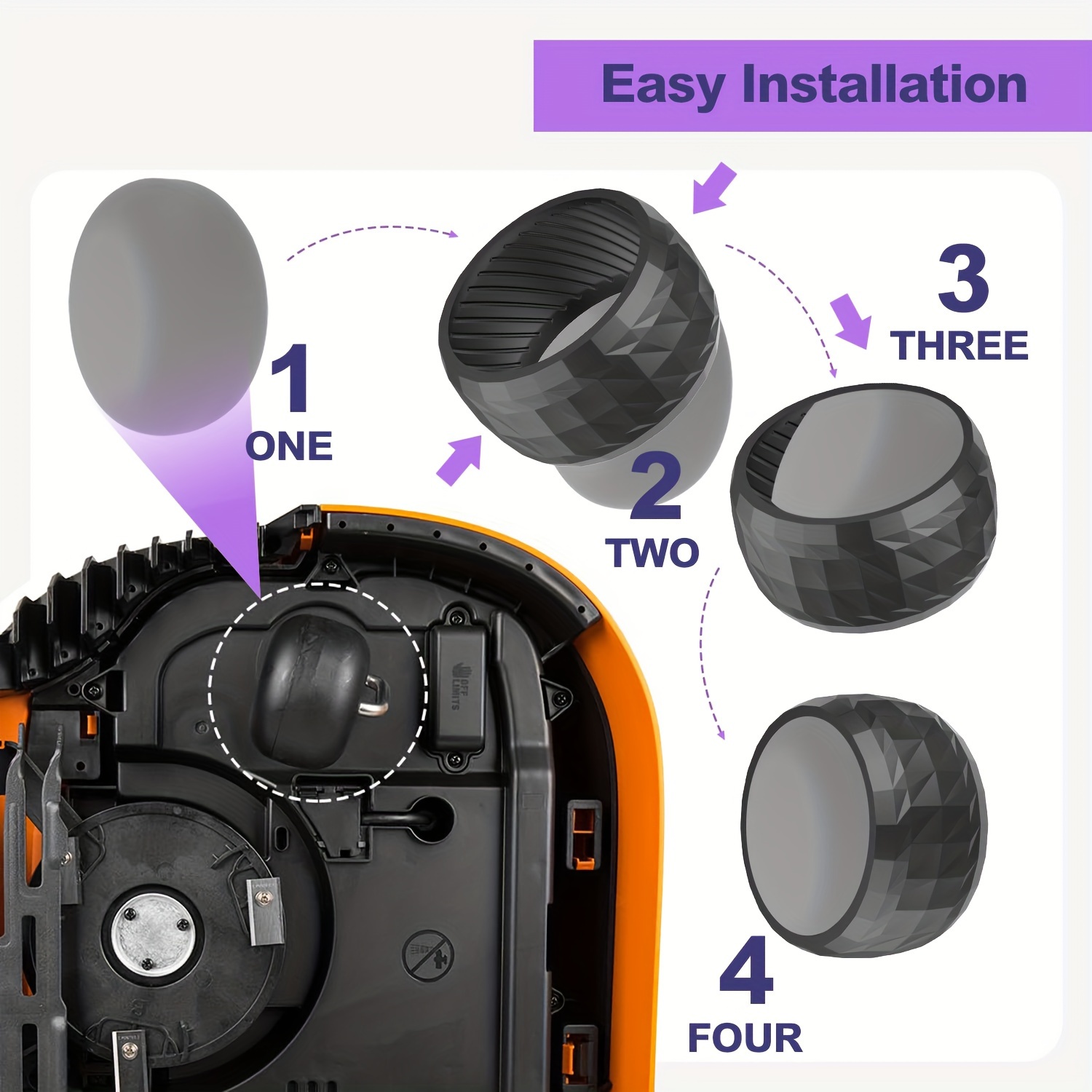 Easy Installation

1
ONE

2
TWO

3
THREE

4
FOUR

OFF LIMITS