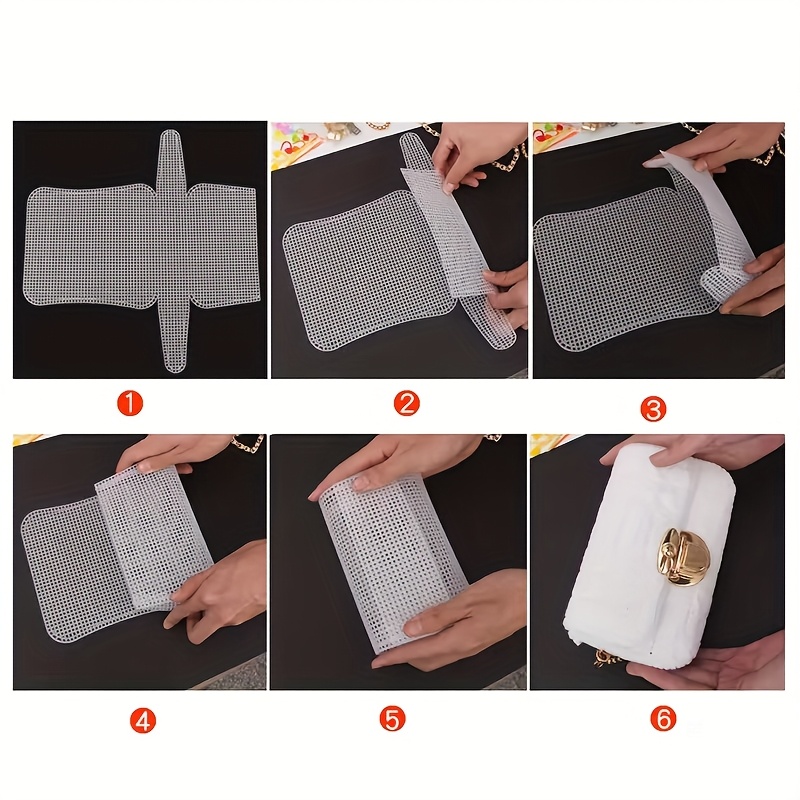 1

2

3

4

5

6