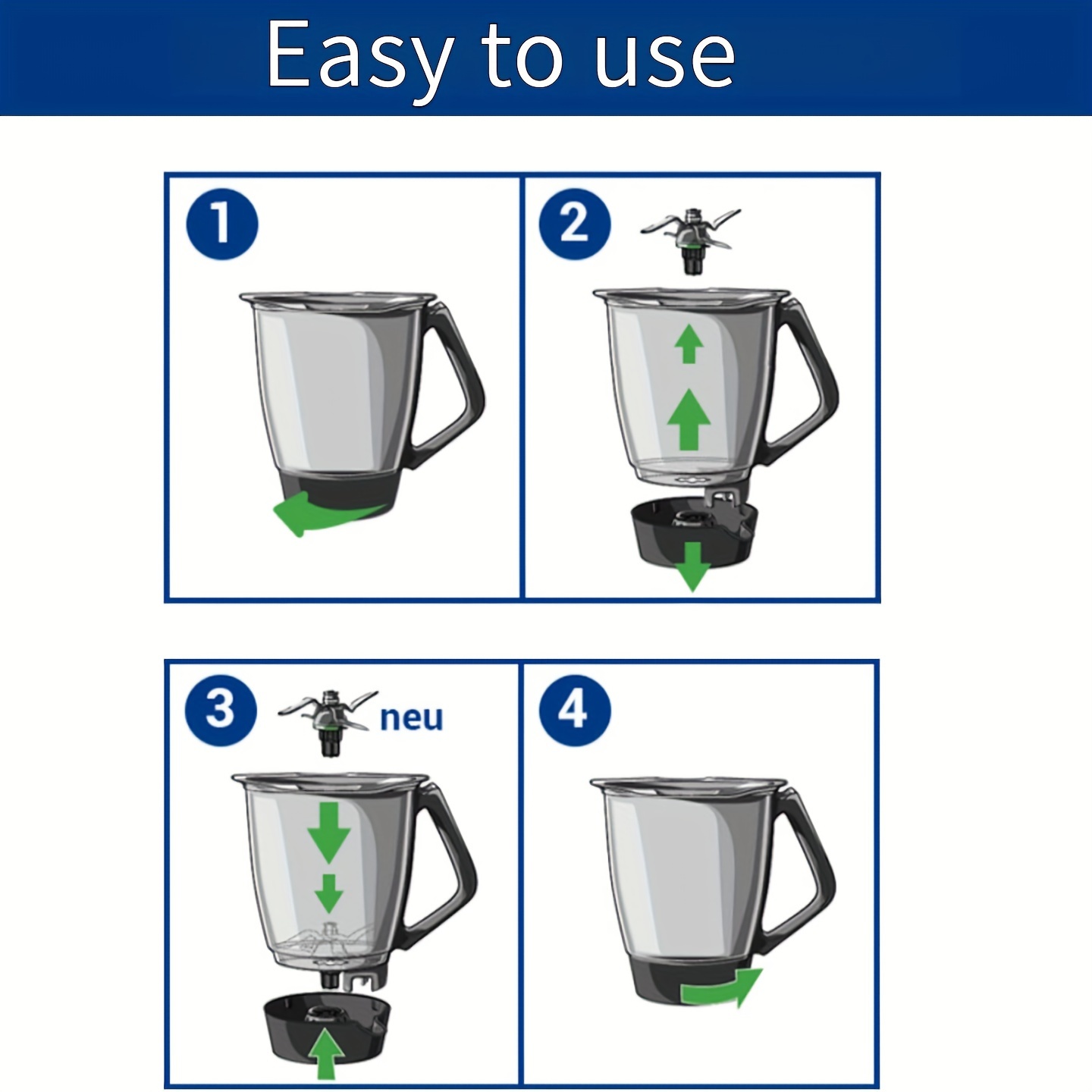 Easy to use

1

2

3 neu

4