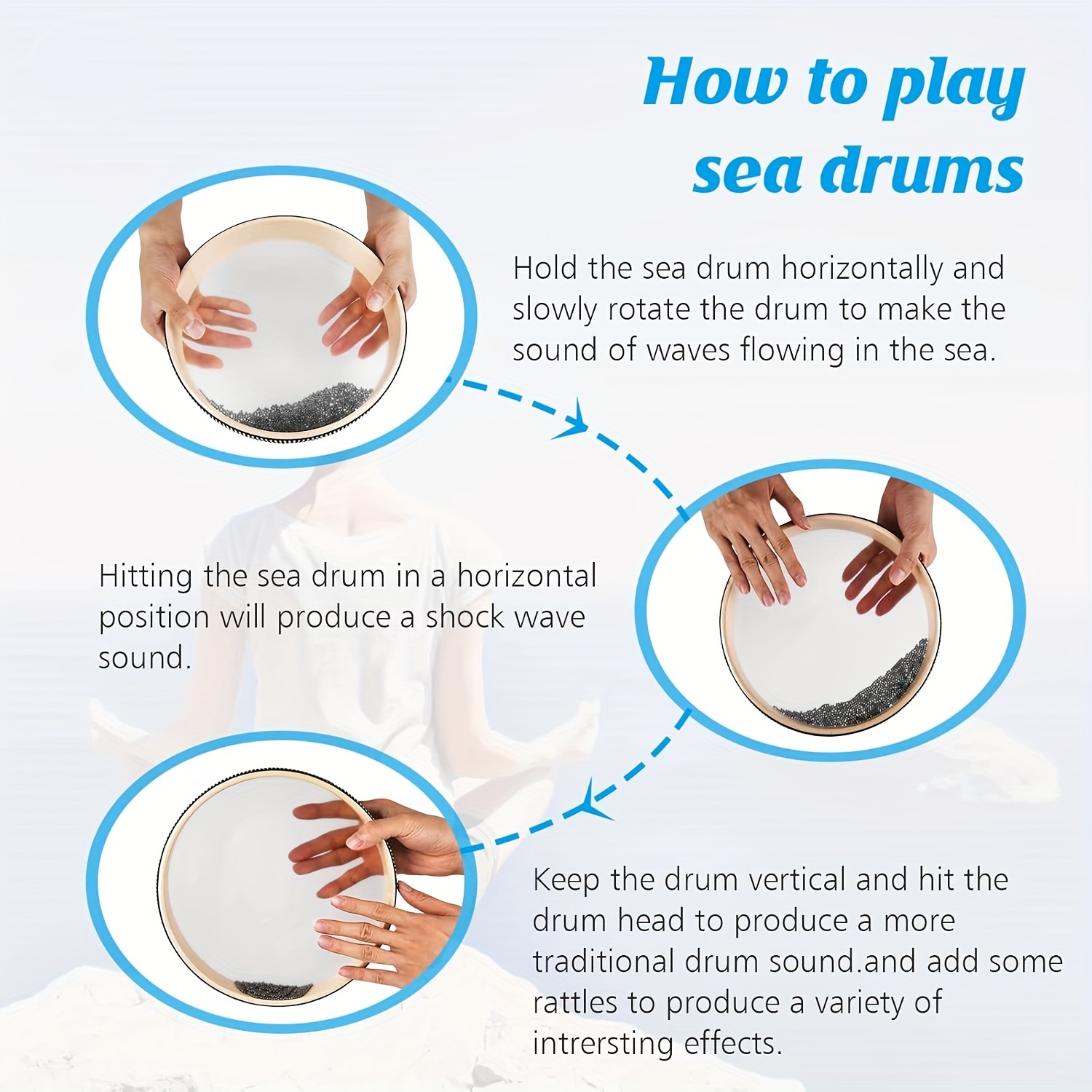 How to play sea drums

Hold the sea drum horizontally and slowly rotate the drum to make the sound of waves flowing in the sea.

Hitting the sea drum in a horizontal position will produce a shock wave sound.

Keep the drum vertical and hit the drum head to produce a more traditional drum sound.and add some rattles to produce a variety of intrersting effects.