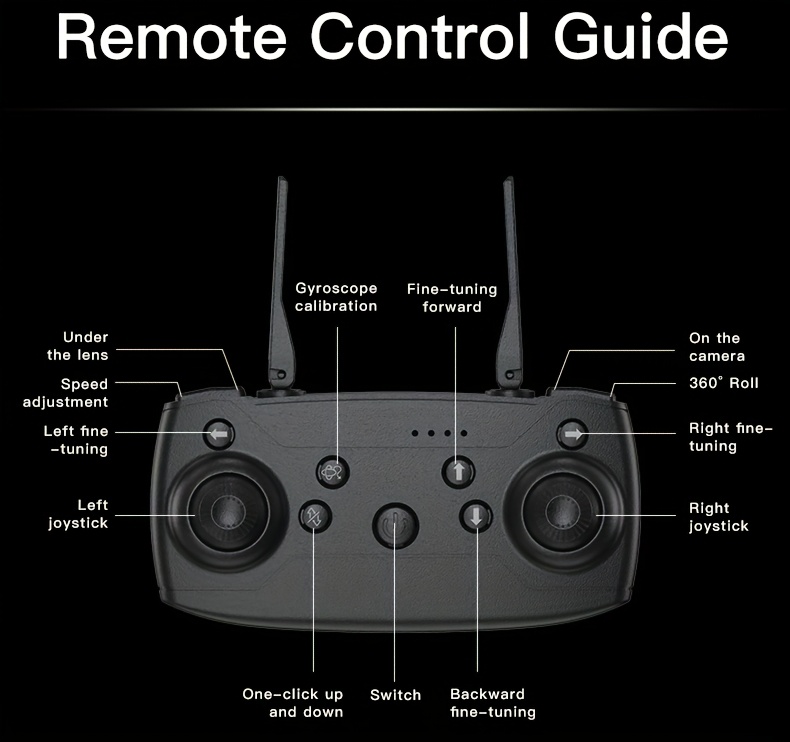 Remote Control Guide

Gyroscope calibration

Fine-tuning forward

Under the lens

Speed adjustment

Left fine -tuning

Left joystick

On the camera

360° Roll

Right fine-tuning

Right joystick

One-click up and down

Switch

Backward fine-tuning