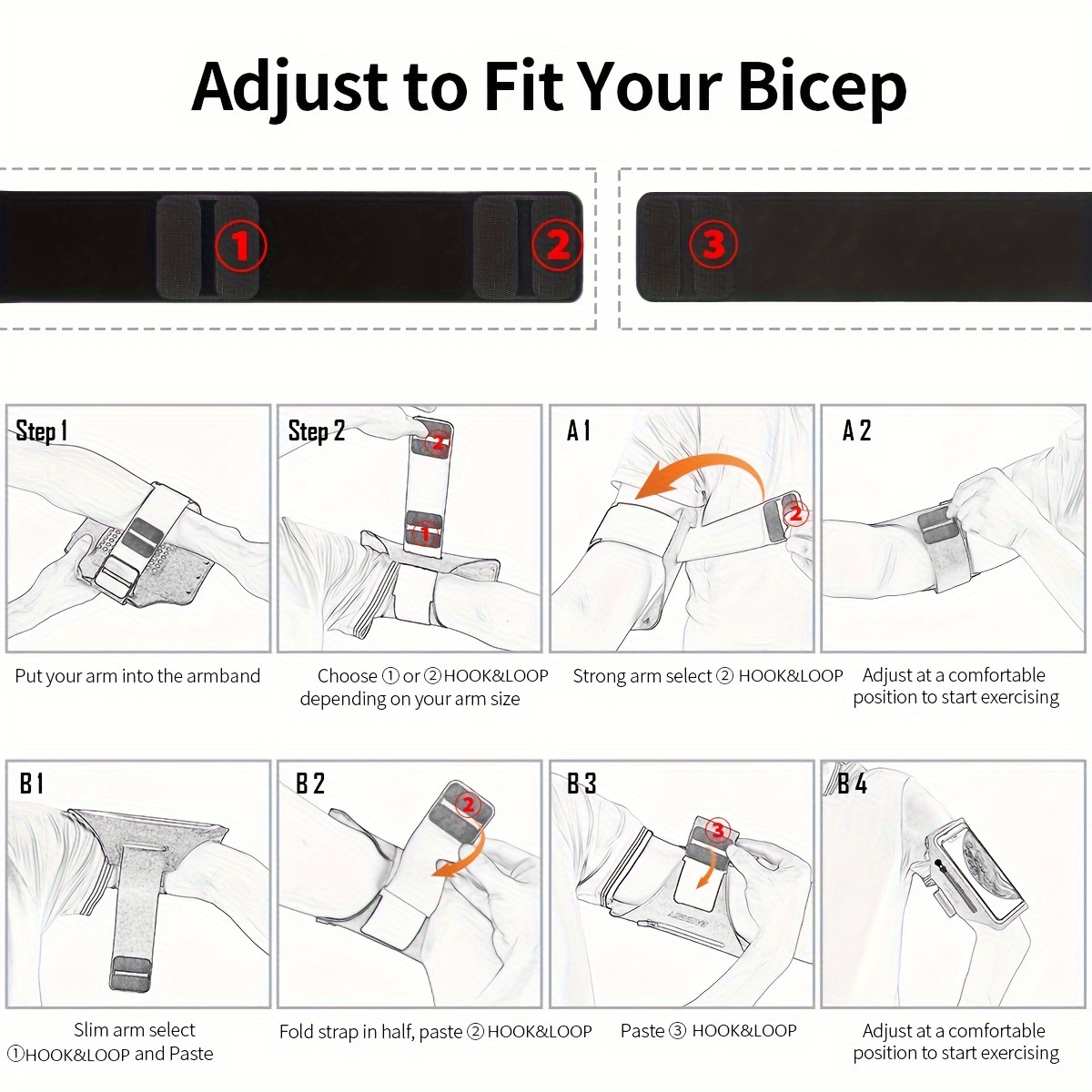 Adjust to Fit Your Bicep

①

②

③

Step 1

Put your arm into the armband

Step 2

②

①

Choose ① or ② HOOK&LOOP depending on your arm size

A 1

②

Strong arm select ② HOOK&LOOP

A 2

Adjust at a comfortable position to start exercising

B 1

Slim arm select ①HOOK&LOOP and Paste

B 2

②

Fold strap in half, paste ② HOOK&LOOP

B 3

③

Paste ③ HOOK&LOOP

B 4

Adjust at a comfortable position to start exercising