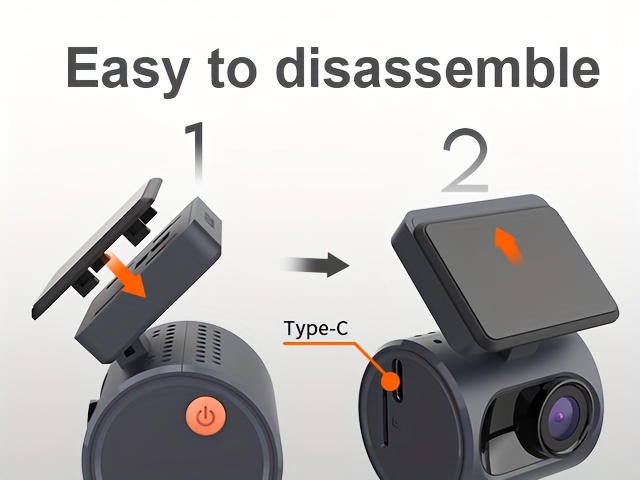 Easy to disassemble

1

2

Type-C