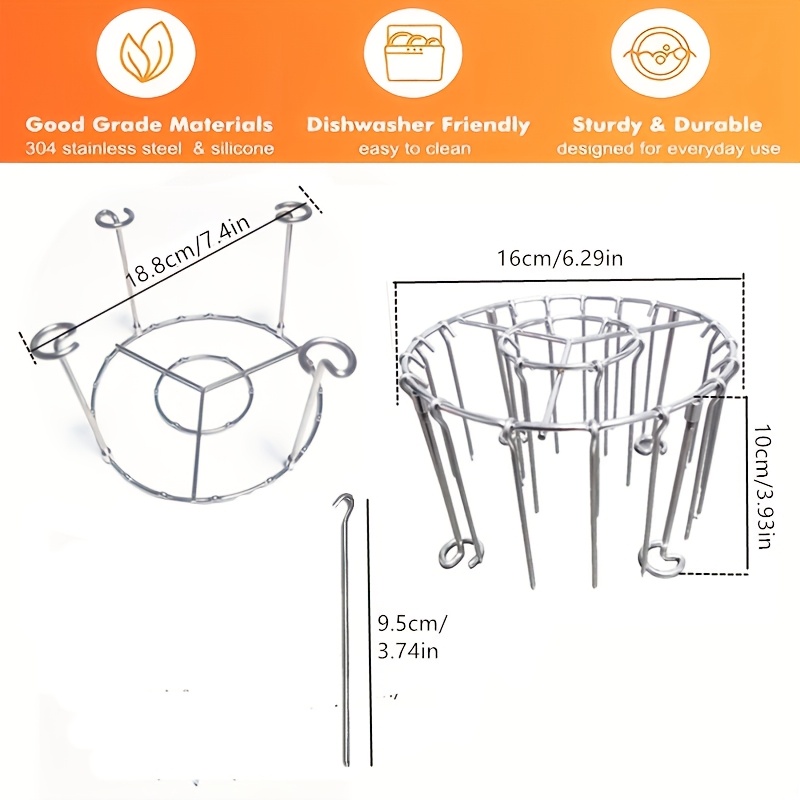 Good Grade Materials
304 stainless steel & silicone

Dishwasher Friendly
easy to clean

Sturdy & Durable
designed for everyday use

18.8cm/7.4in

16cm/6.29in

10cm/3.93in

9.5cm/
3.74in