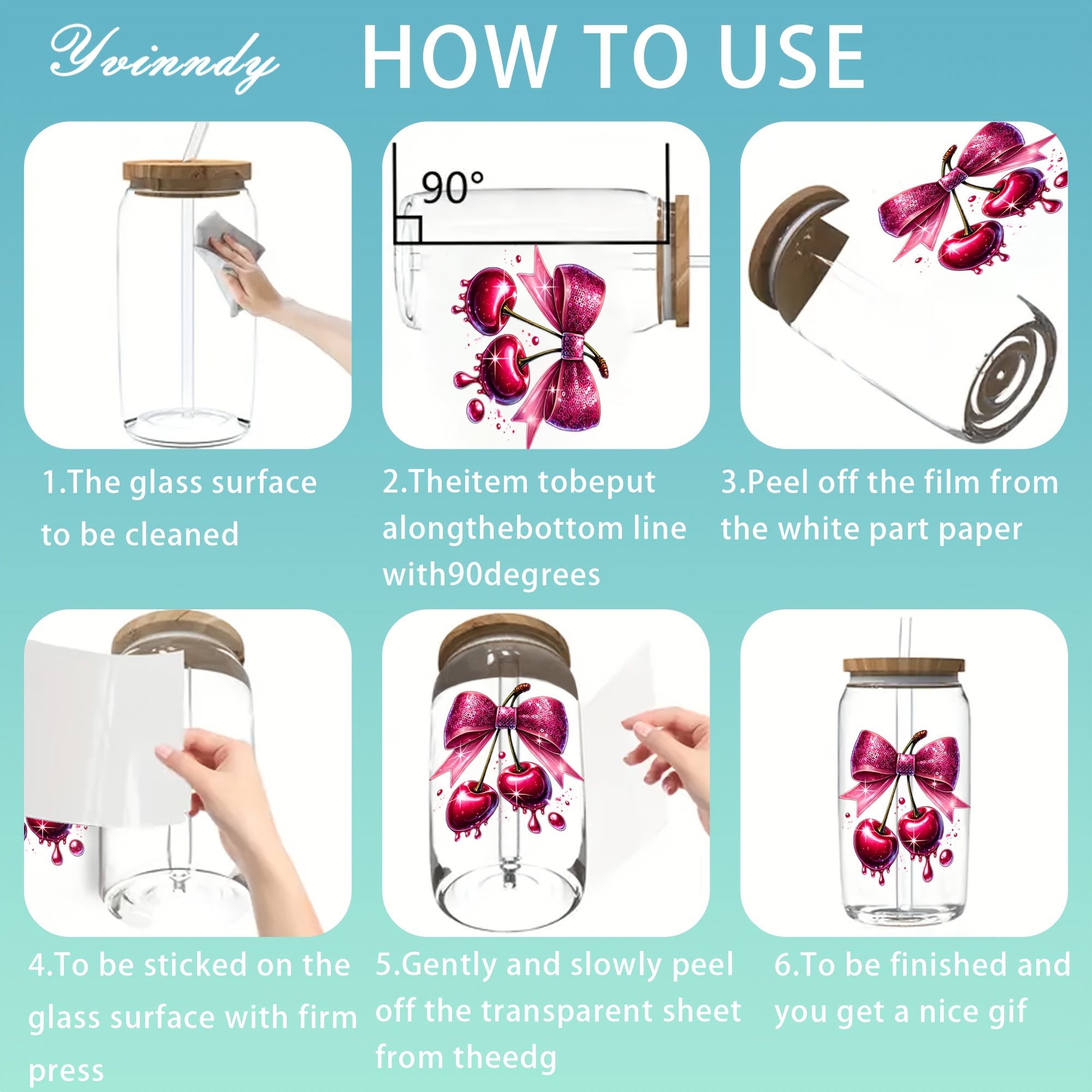 Yvinndy

HOW TO USE

90°

1.The glass surface to be cleaned

2.Theitem tobeput alongthebottom line with90degrees

3.Peel off the film from the white part paper

4.To be sticked on the glass surface with firm press

5.Gently and slowly peel off the transparent sheet from theedg

6.To be finished and you get a nice gif