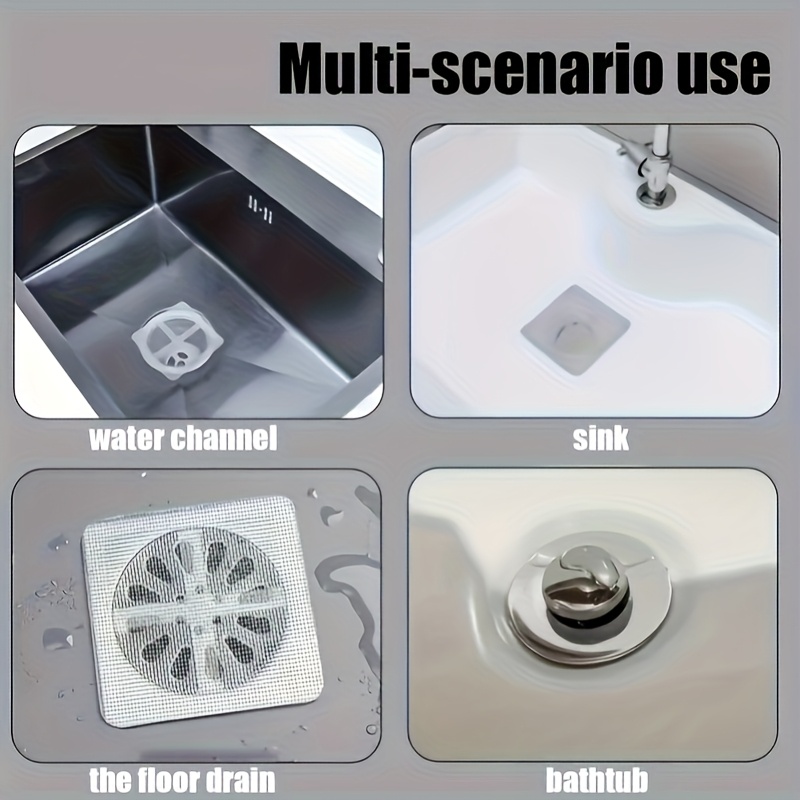 Multi-scenario use

water channel

sink

the floor drain

bathtub