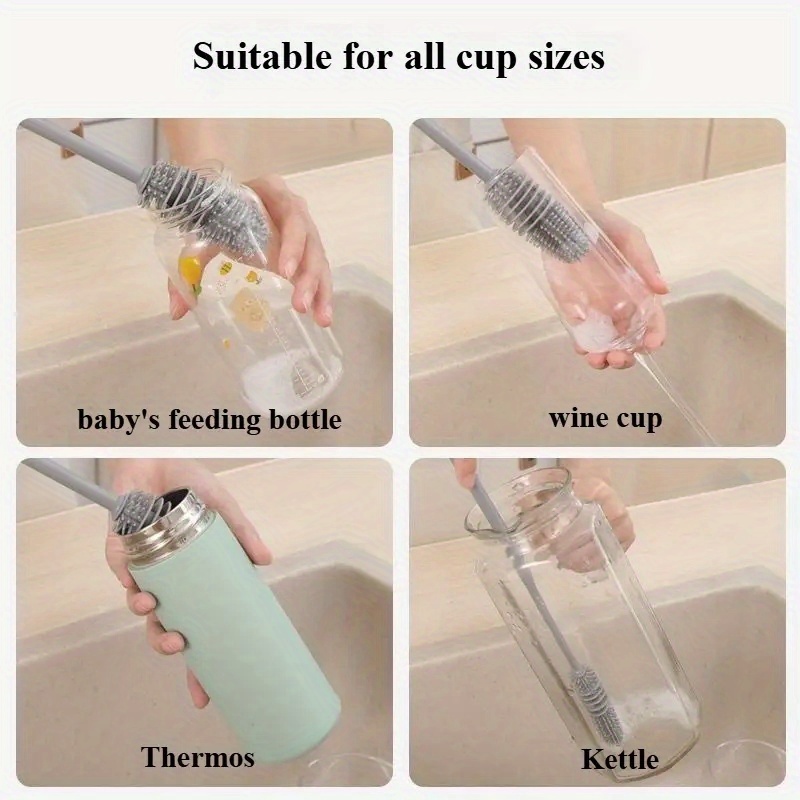 Suitable for all cup sizes

baby's feeding bottle

wine cup

Thermos

Kettle