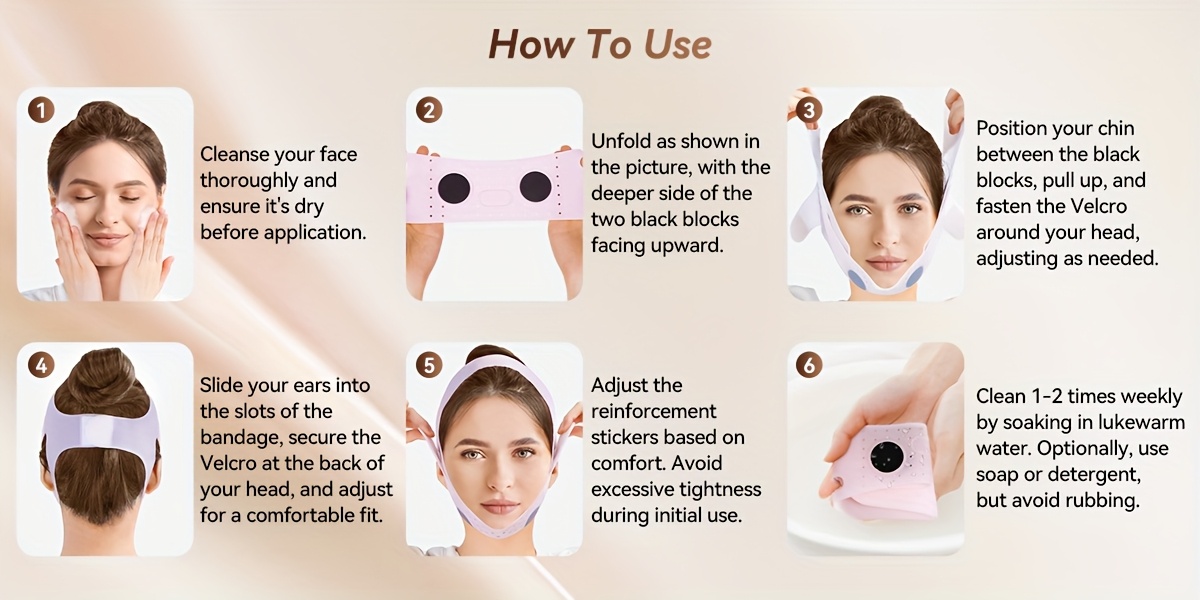 How To Use

1
Cleanse your face thoroughly and ensure it's dry before application.

2
Unfold as shown in the picture, with the deeper side of the two black blocks facing upward.

3
Position your chin between the black blocks, pull up, and fasten the Velcro around your head, adjusting as needed.

4
Slide your ears into the slots of the bandage, secure the Velcro at the back of your head, and adjust for a comfortable fit.

5
Adjust the reinforcement stickers based on comfort. Avoid excessive tightness during initial use.

6
Clean 1-2 times weekly by soaking in lukewarm water. Optionally, use soap or detergent, but avoid rubbing.