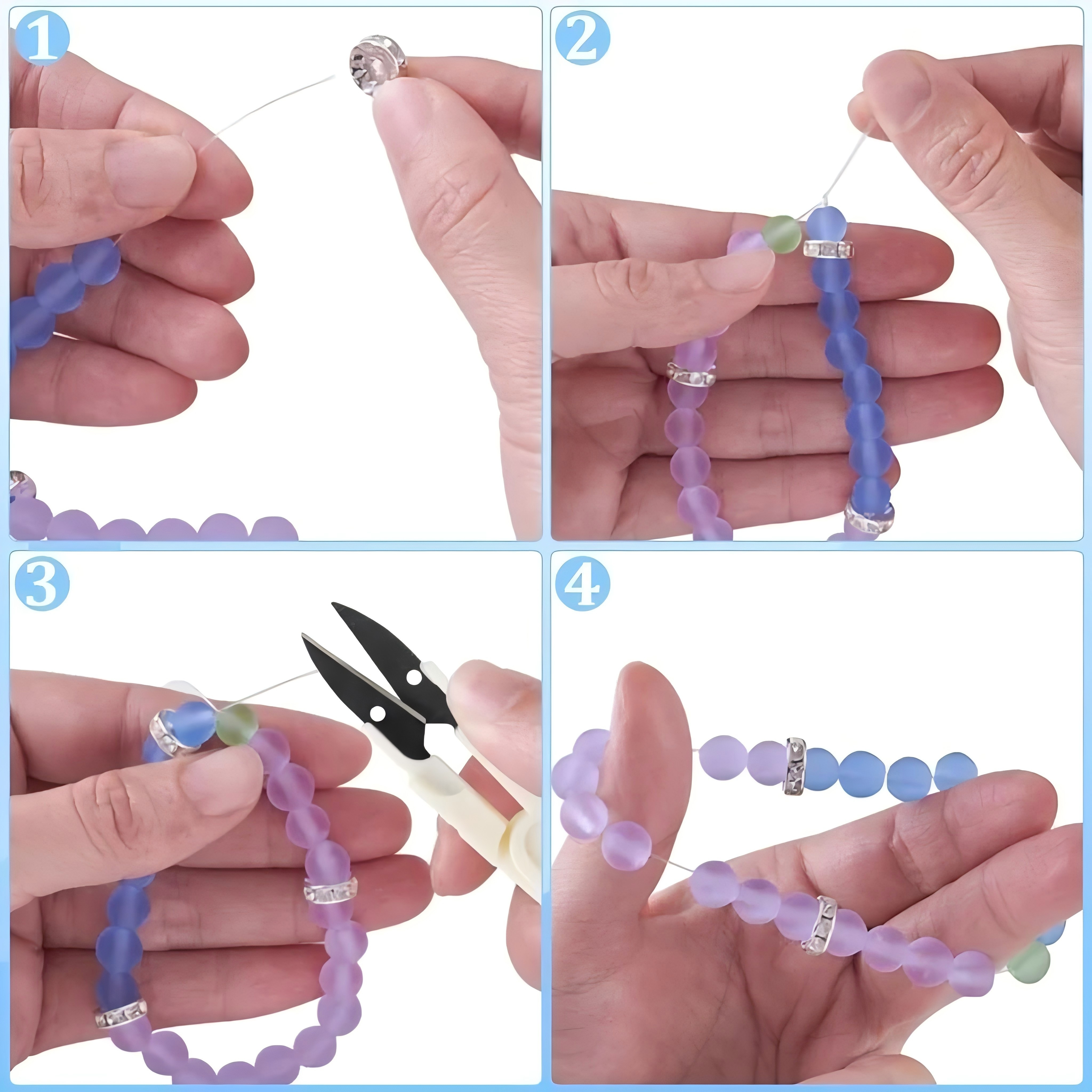 1

2

3

4