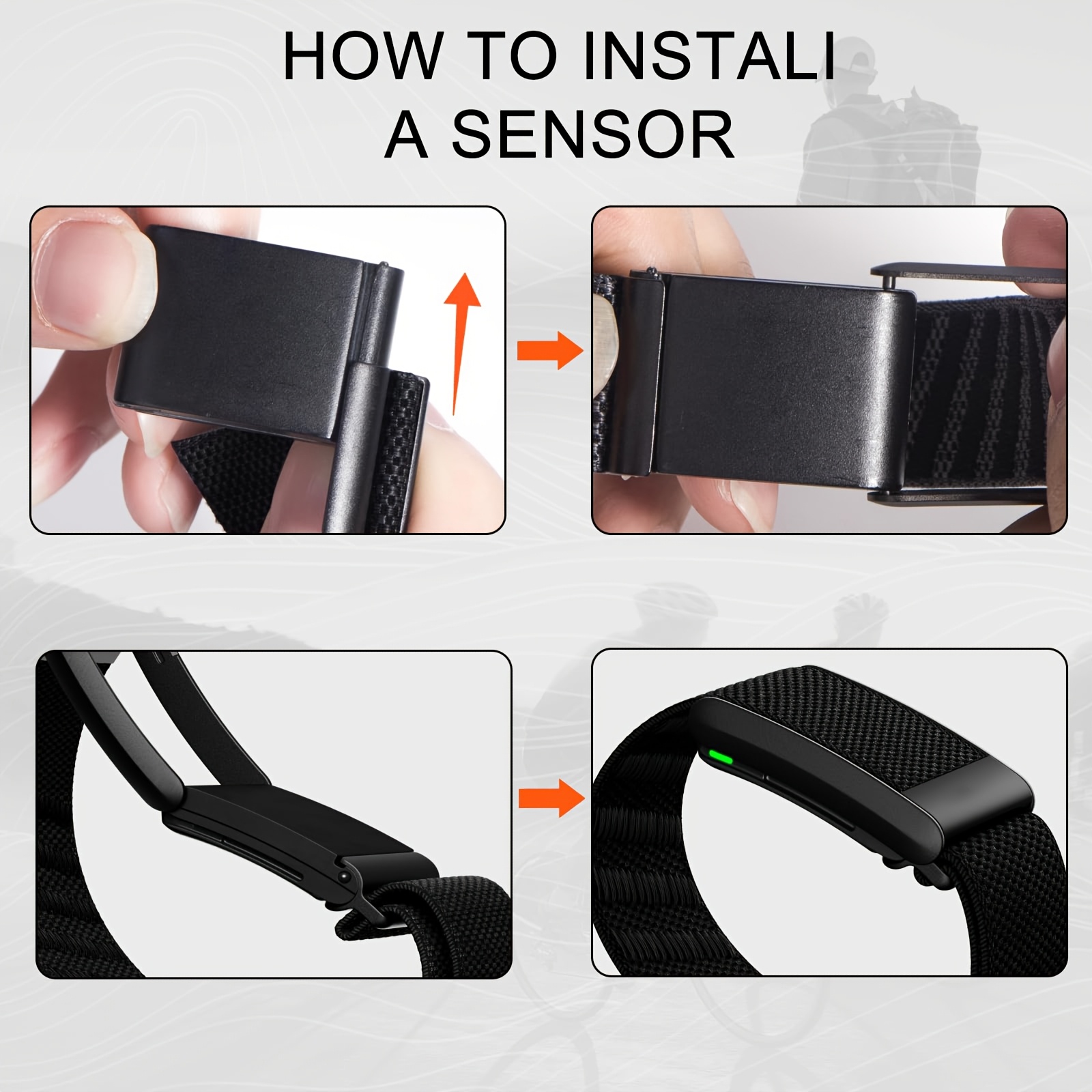 HOW TO INSTALI
A SENSOR