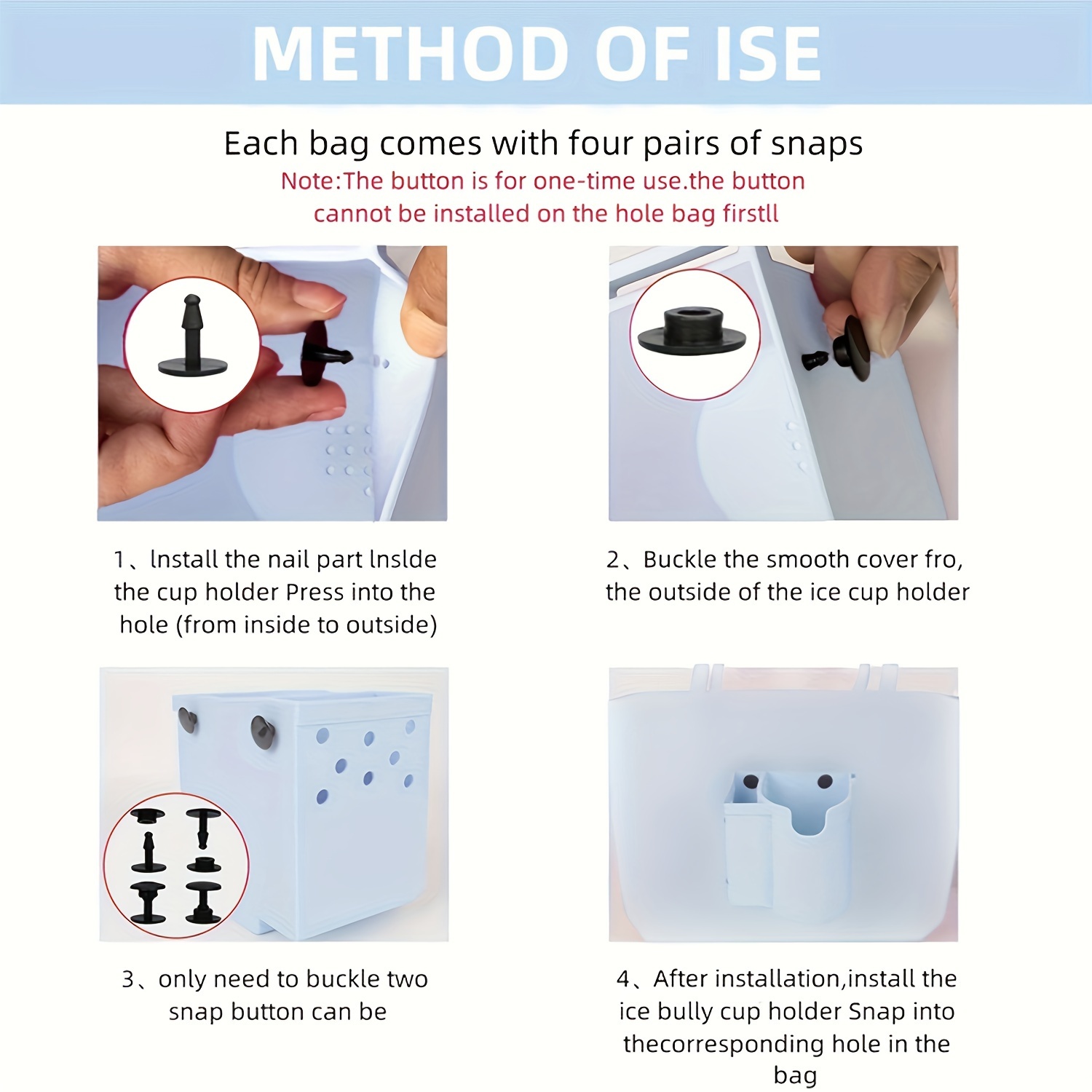 METHOD OF ISE

Each bag comes with four pairs of snaps
Note:The button is for one-time use.the button cannot be installed on the hole bag firstll

1、lnstall the nail part lnslde the cup holder Press into the hole (from inside to outside)

2、Buckle the smooth cover fro, the outside of the ice cup holder

3、only need to buckle two snap button can be

4、After installation,install the ice bully cup holder Snap into thecorresponding hole in the bag