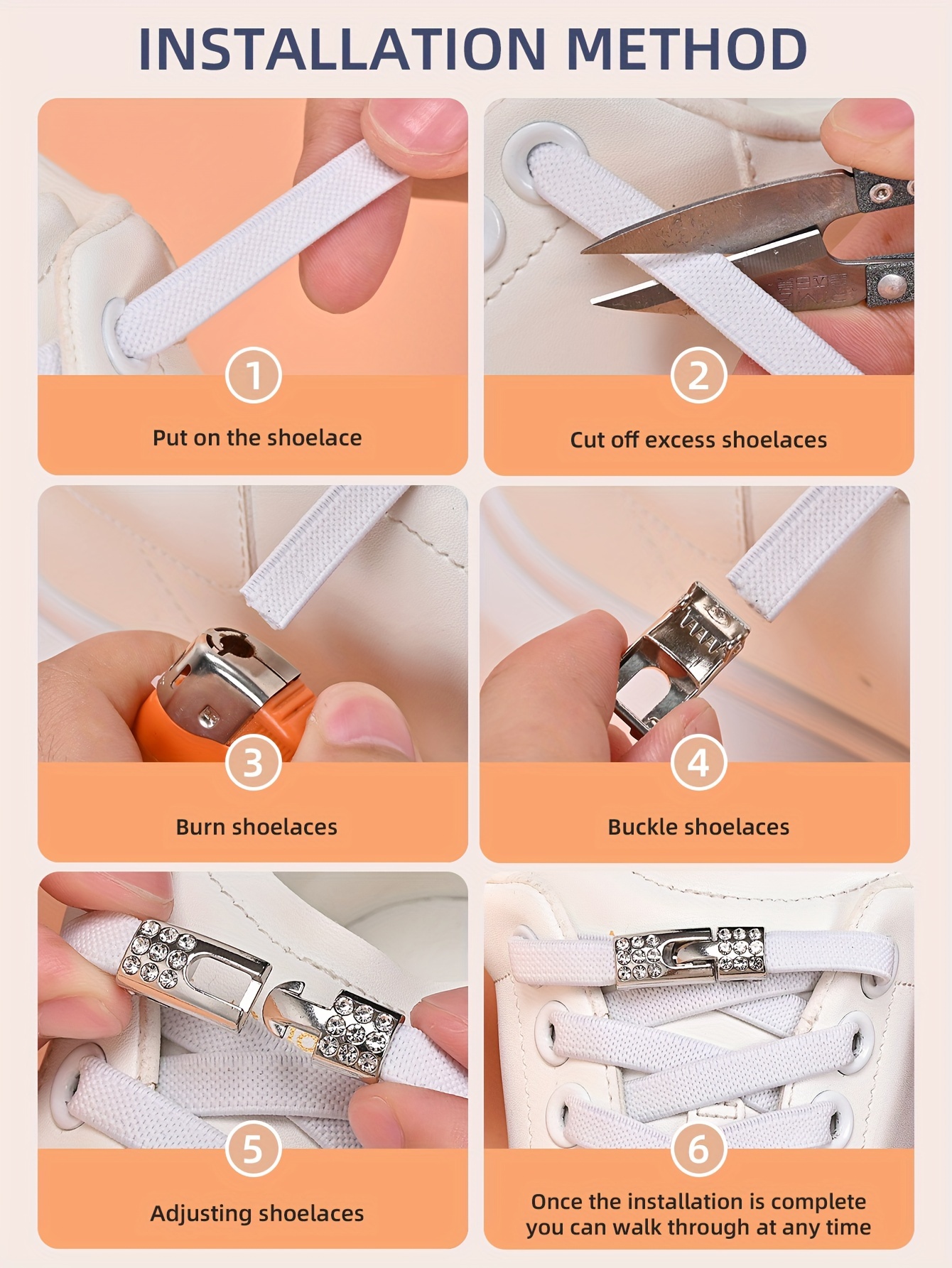 INSTALLATION METHOD

1
Put on the shoelace

2
Cut off excess shoelaces

3
Burn shoelaces

4
Buckle shoelaces

5
Adjusting shoelaces

6
Once the installation is complete you can walk through at any time