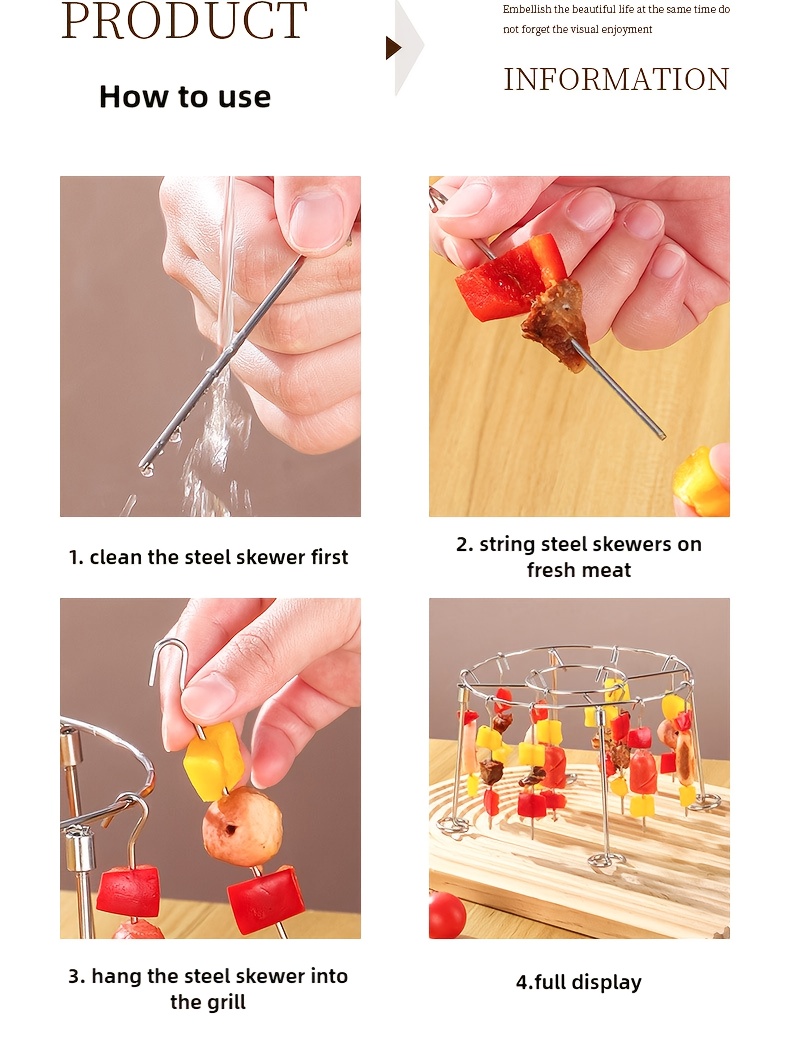 PRODUCT

How to use

Embellish the beautiful life at the same time do not forget the visual enjoyment

INFORMATION

1. clean the steel skewer first

2. string steel skewers on fresh meat

3. hang the steel skewer into the grill

4.full display