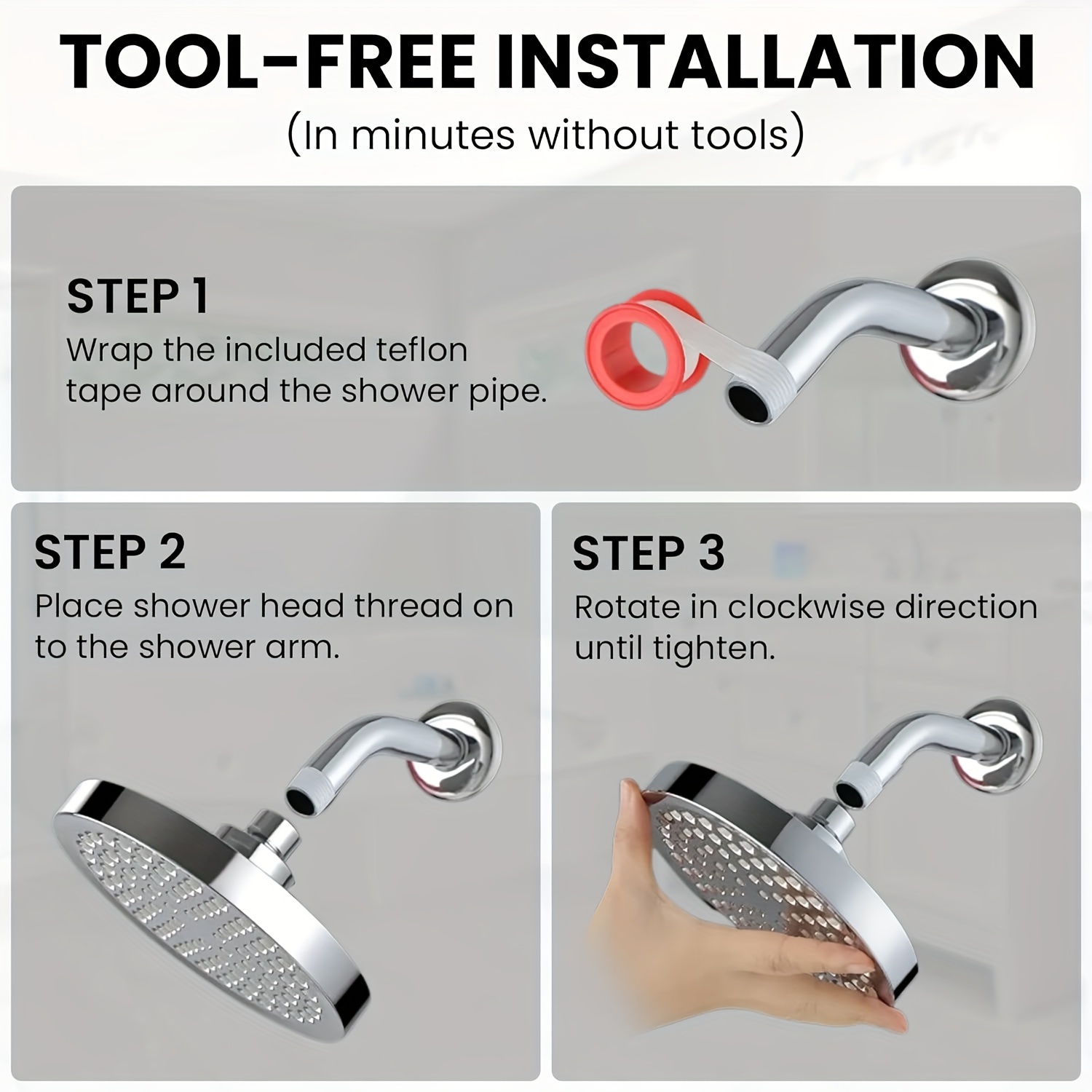 TOOL-FREE INSTALLATION
(In minutes without tools)

STEP 1
Wrap the included teflon tape around the shower pipe.

STEP 2
Place shower head thread on to the shower arm.

STEP 3
Rotate in clockwise direction until tighten.